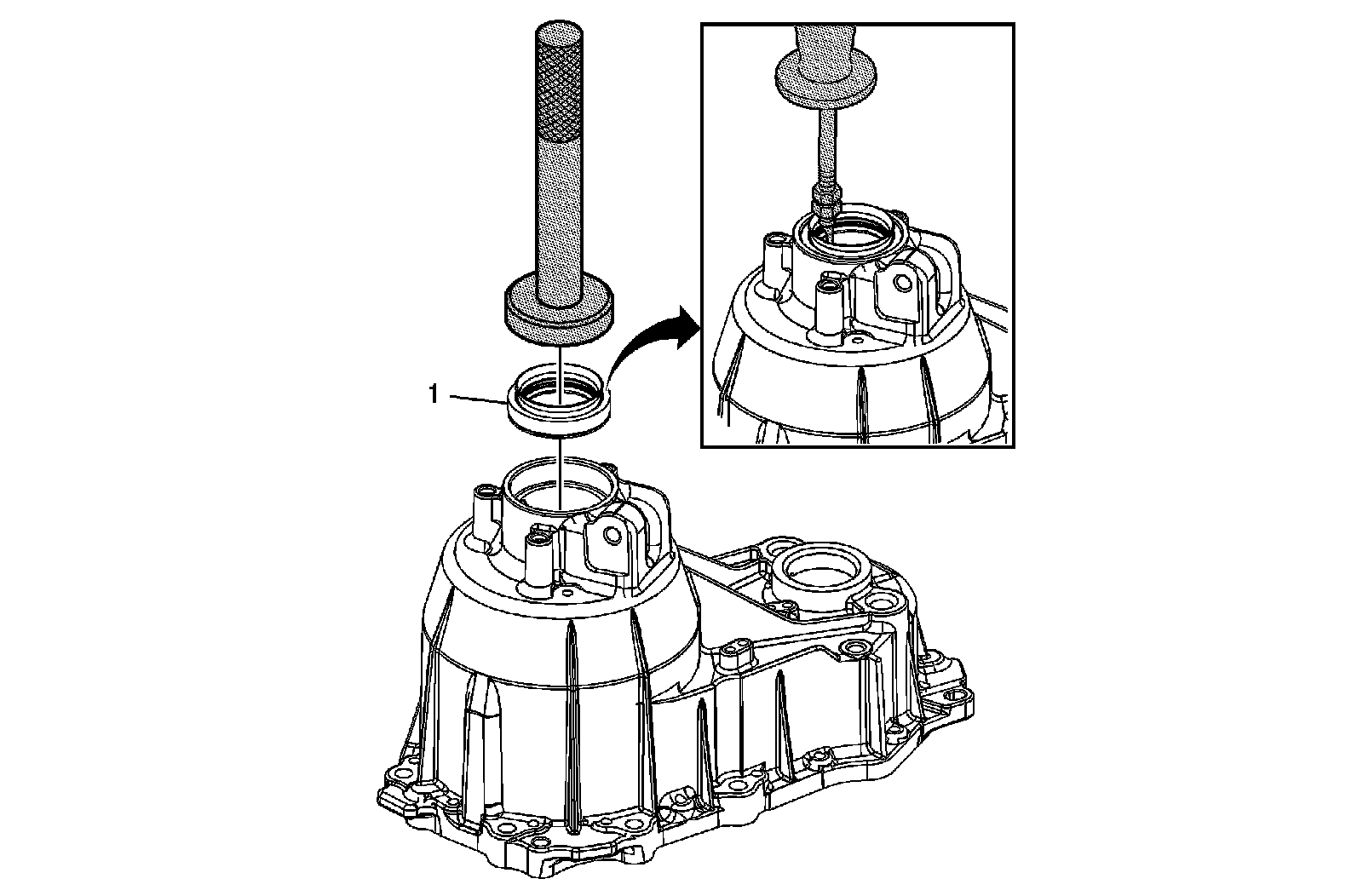 1