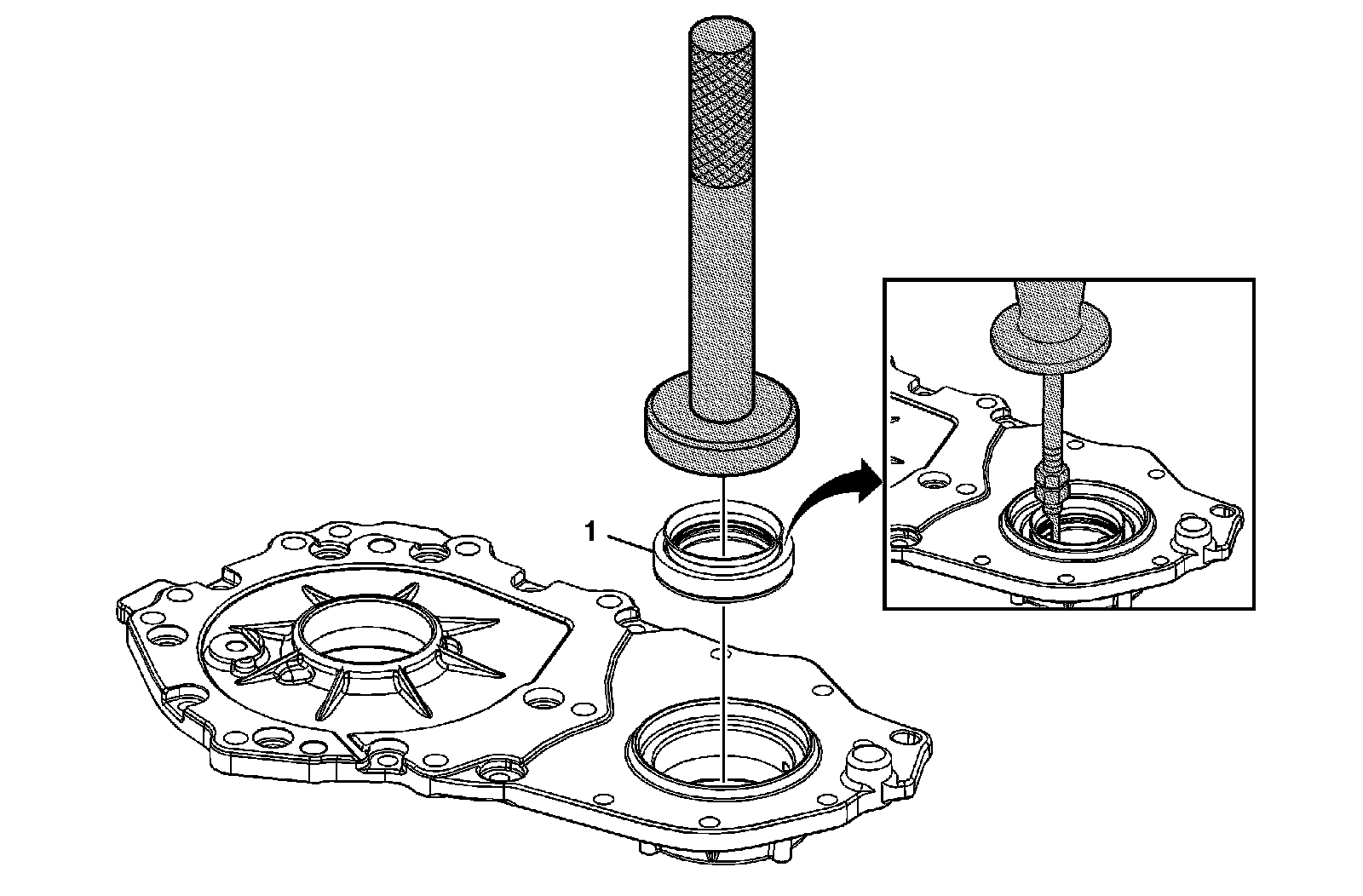 1