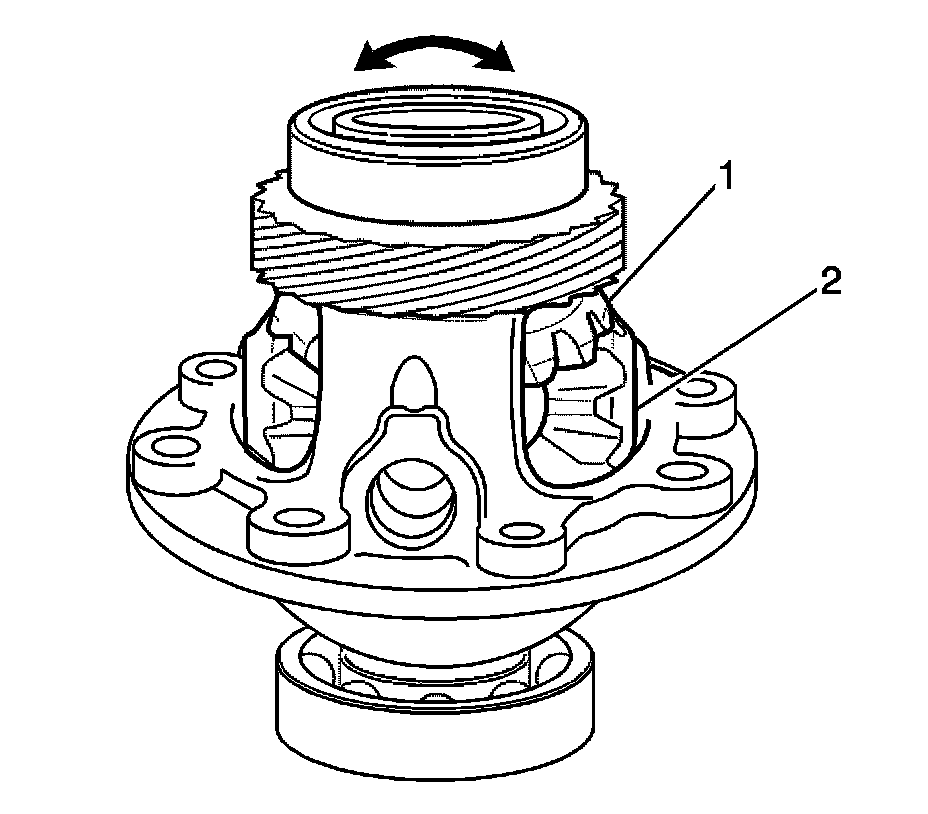 1
2