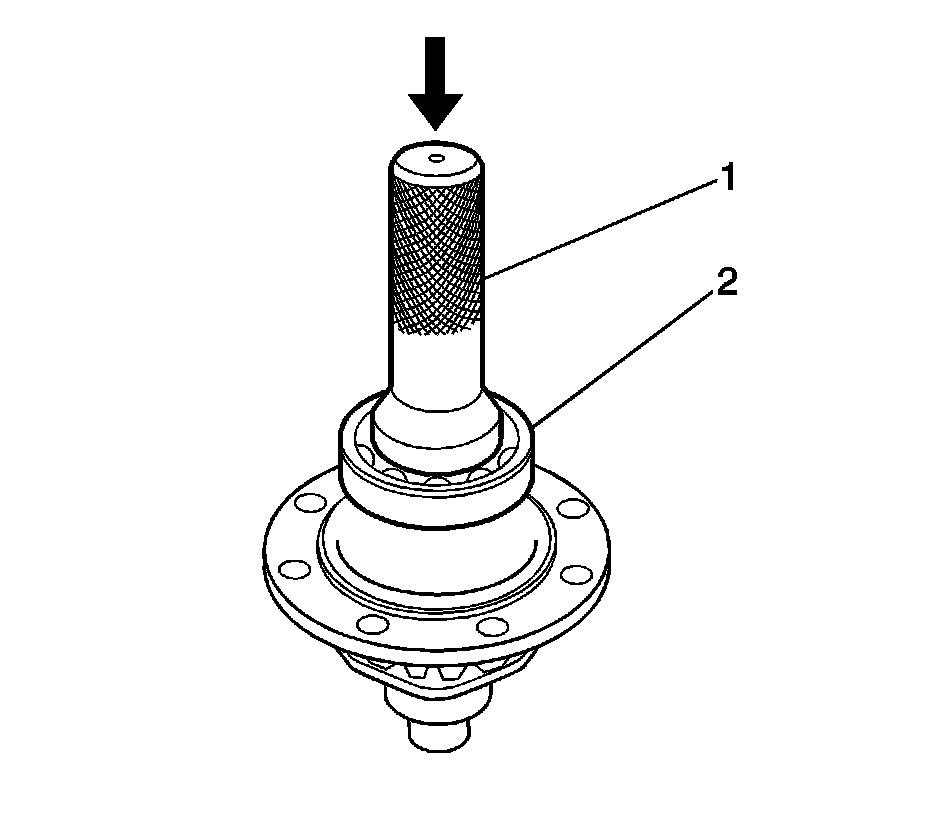 1
2