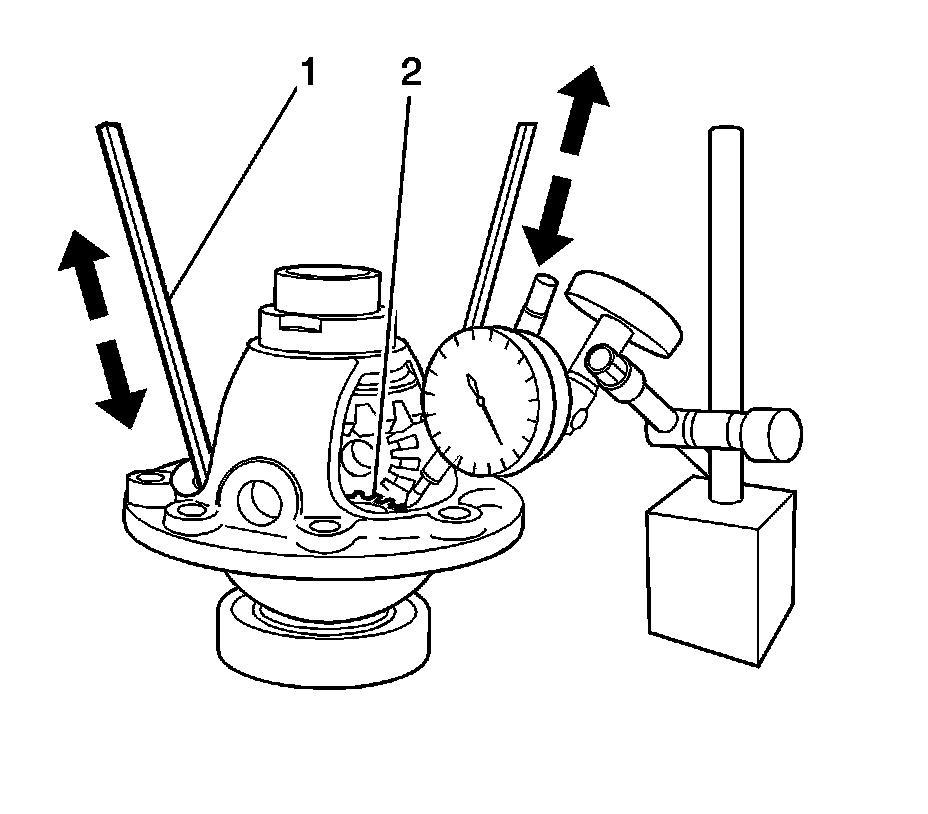 1
2