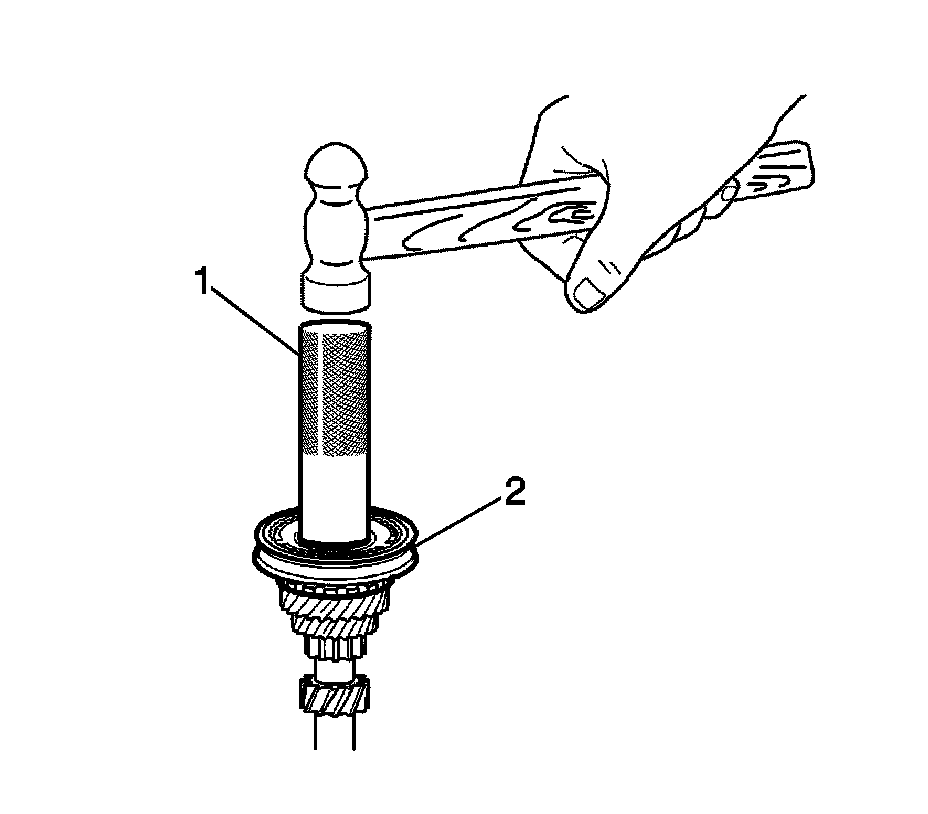 1

2