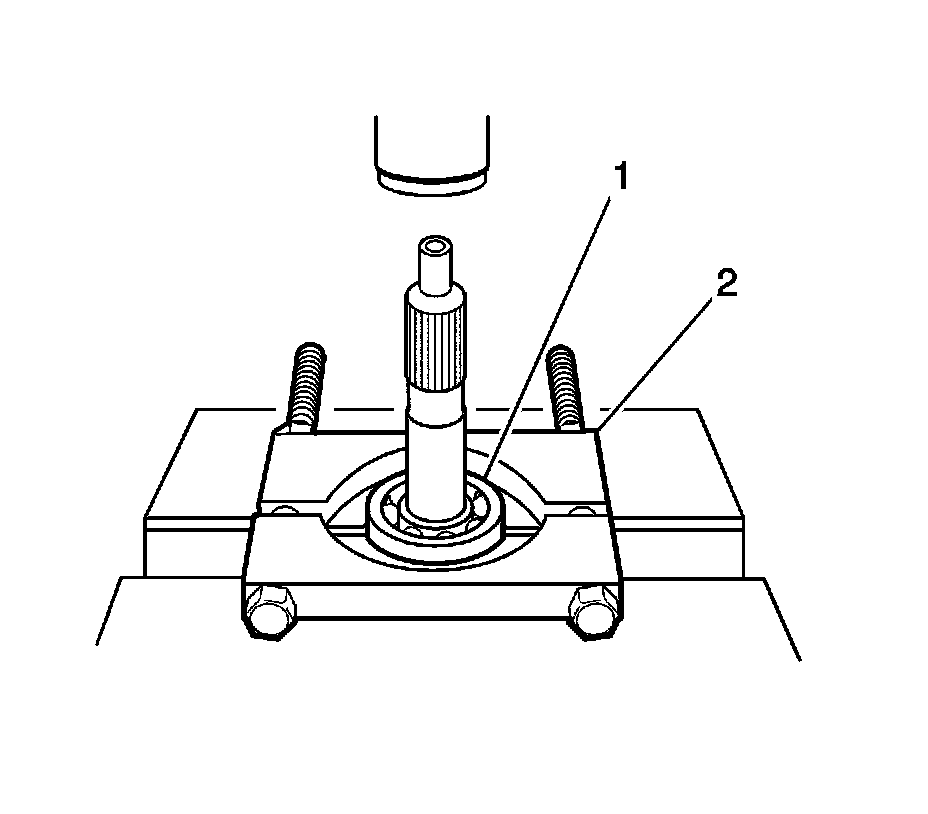 1
2