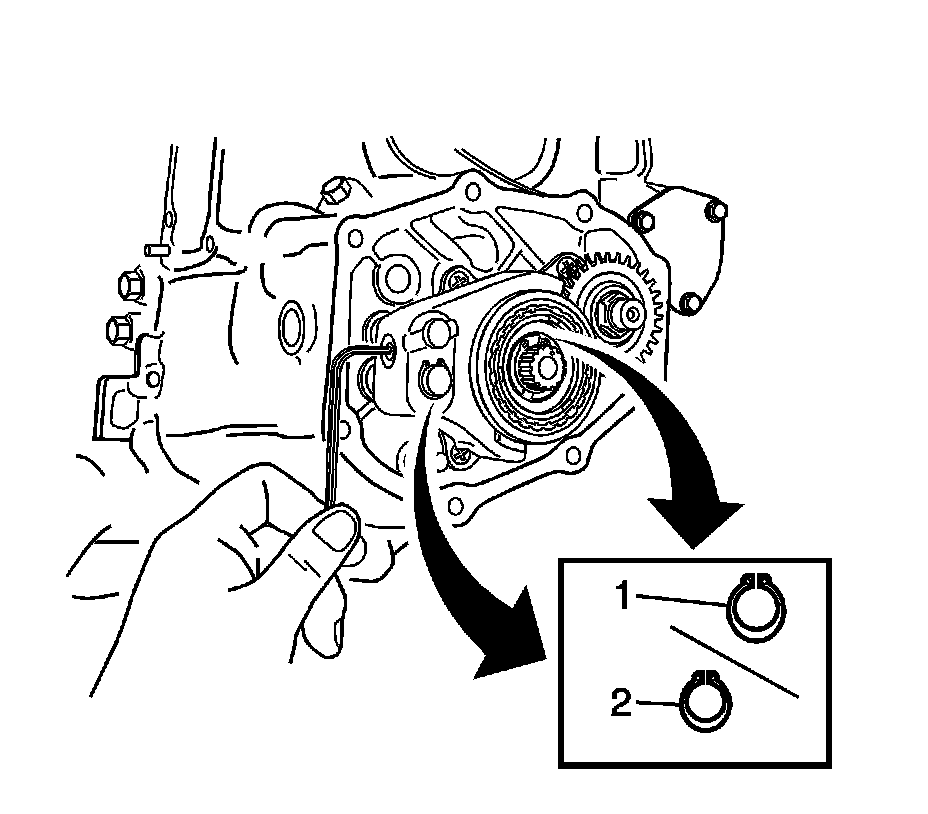 1
2