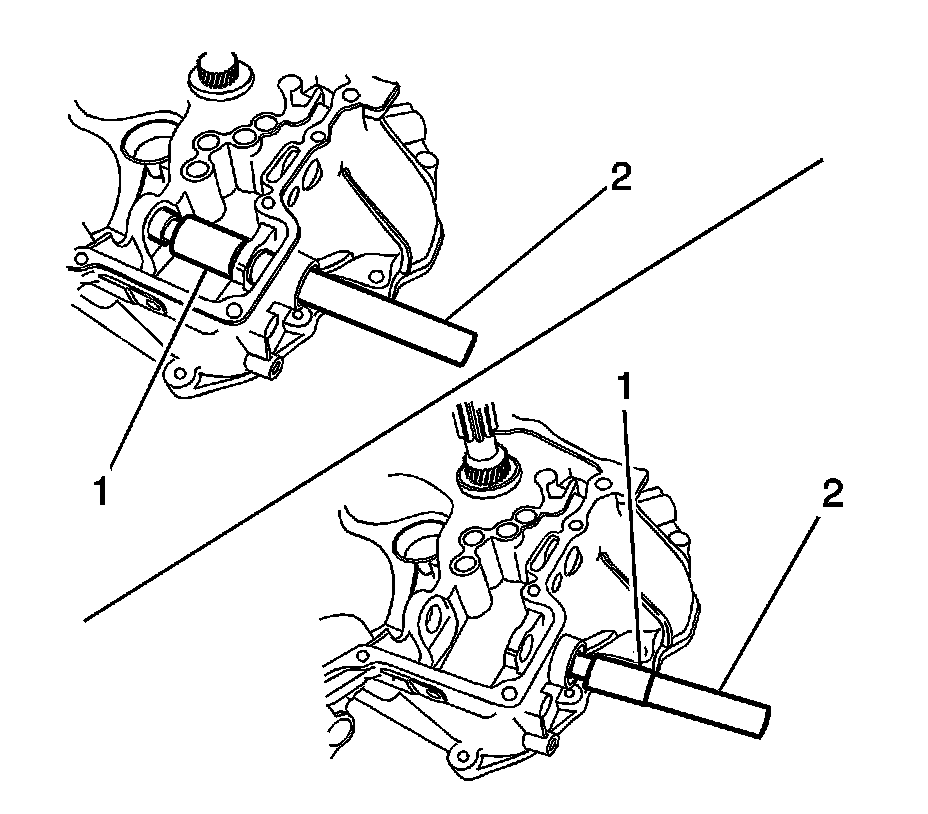 2
1
1
2