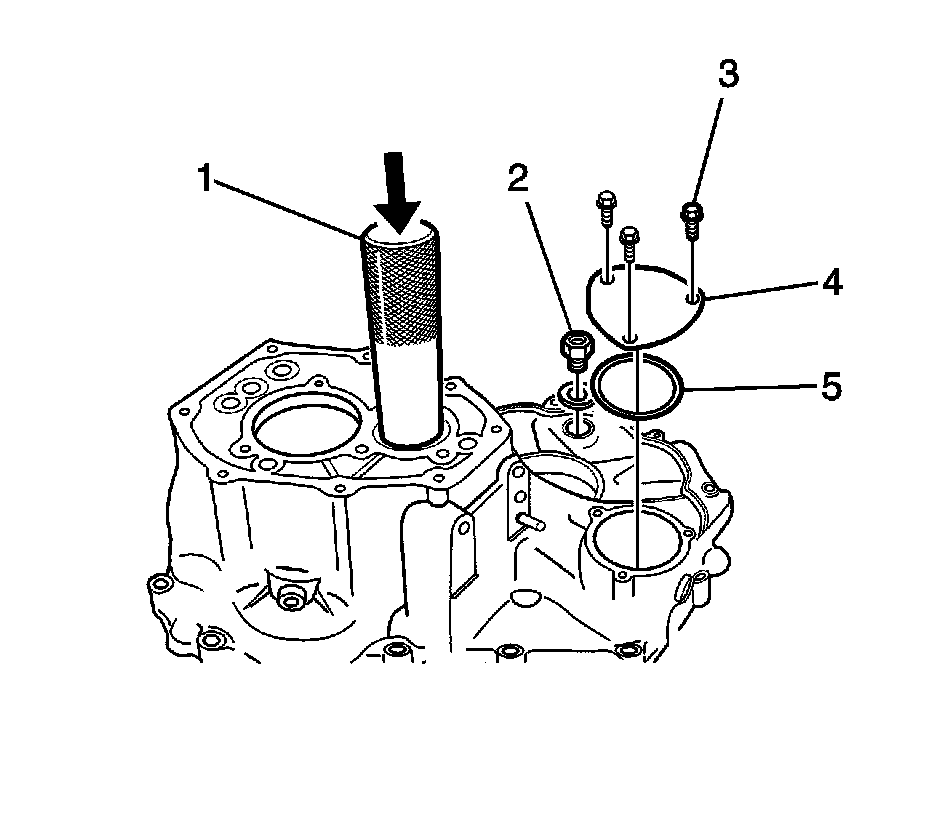 1
2
3
4
5