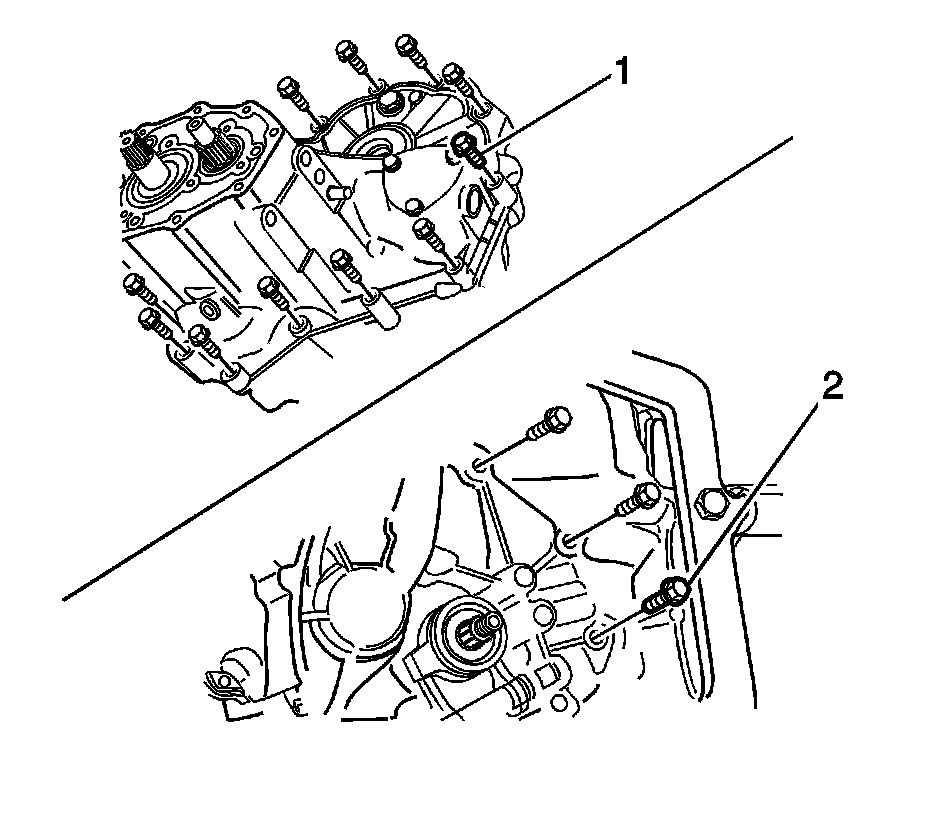 1

2