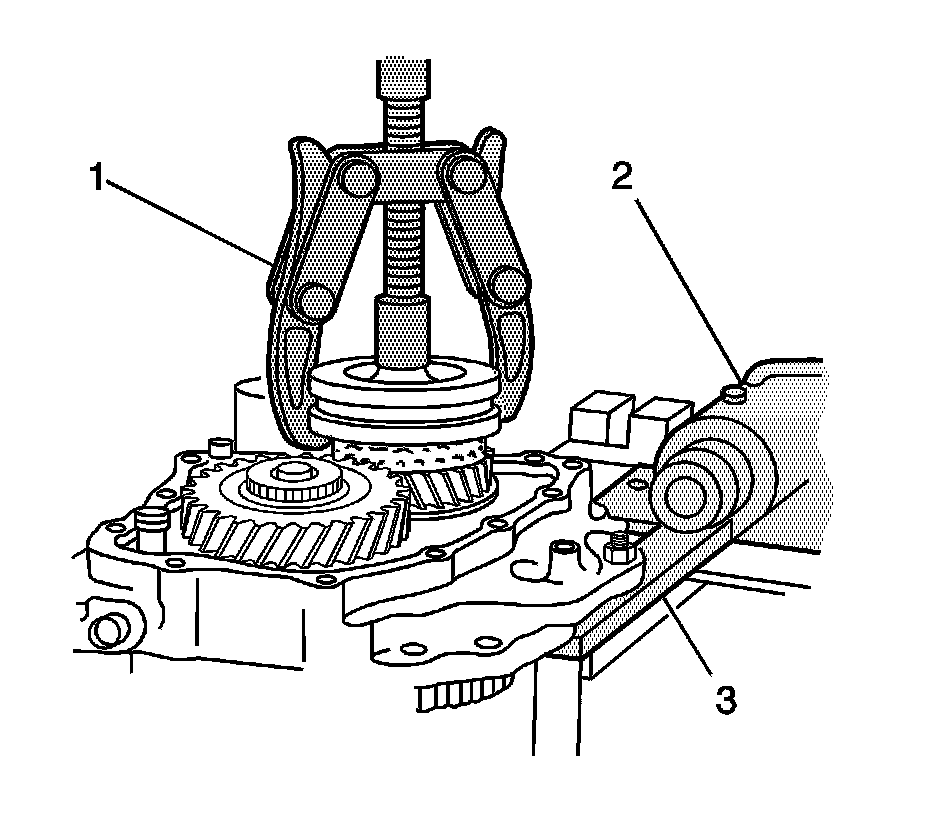 1
2
3