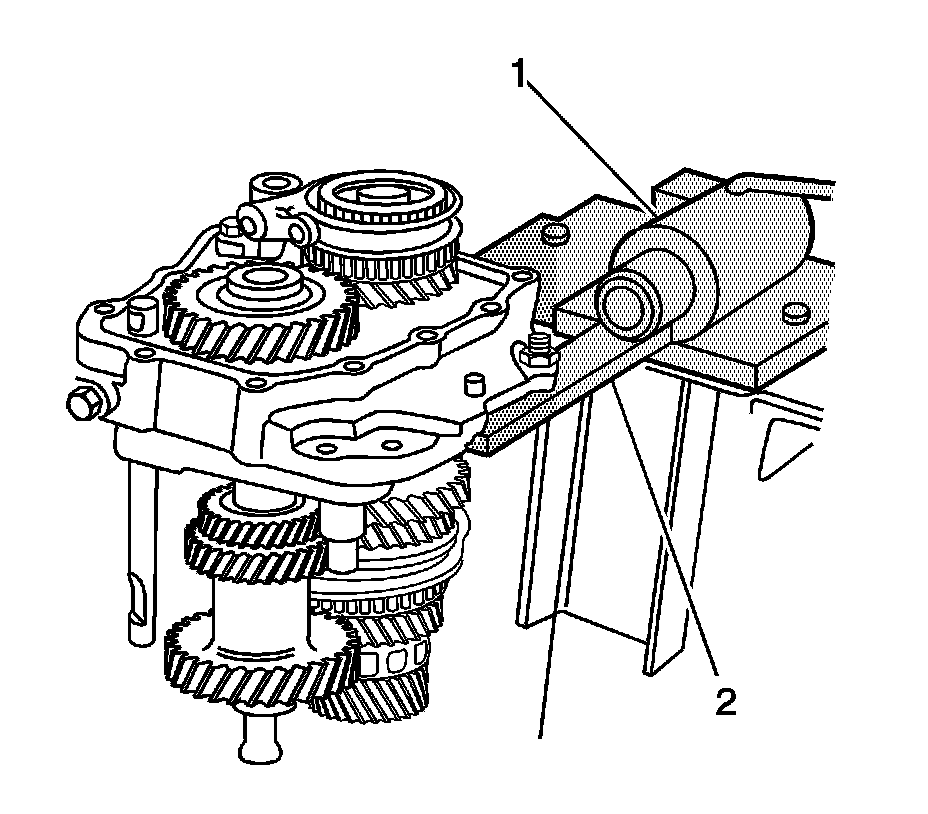 1

2