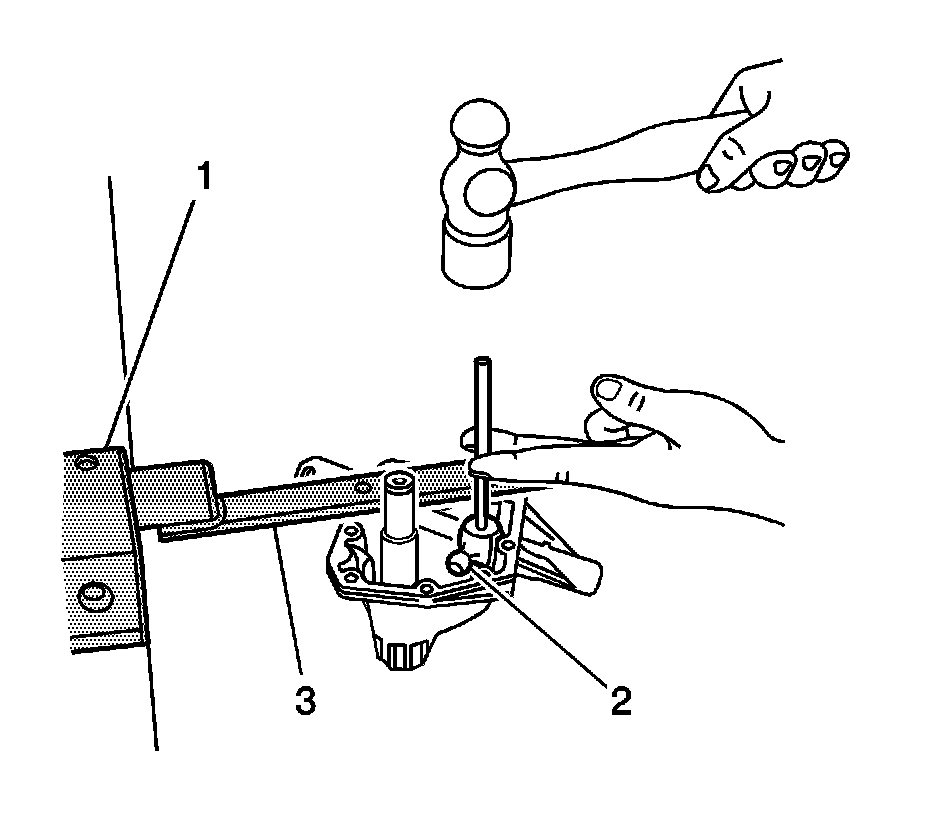 1

3

2