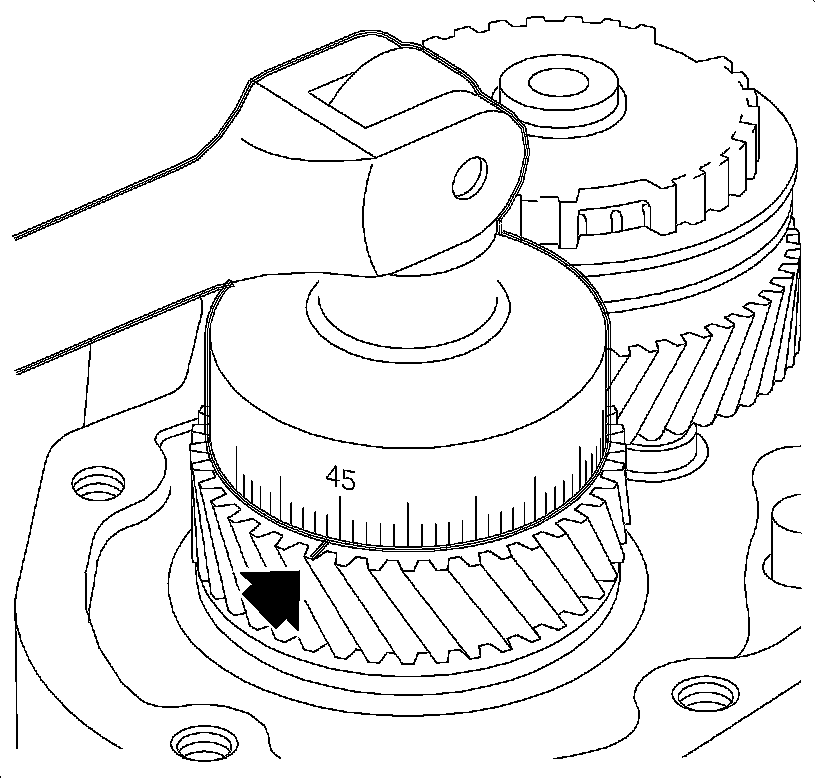 45