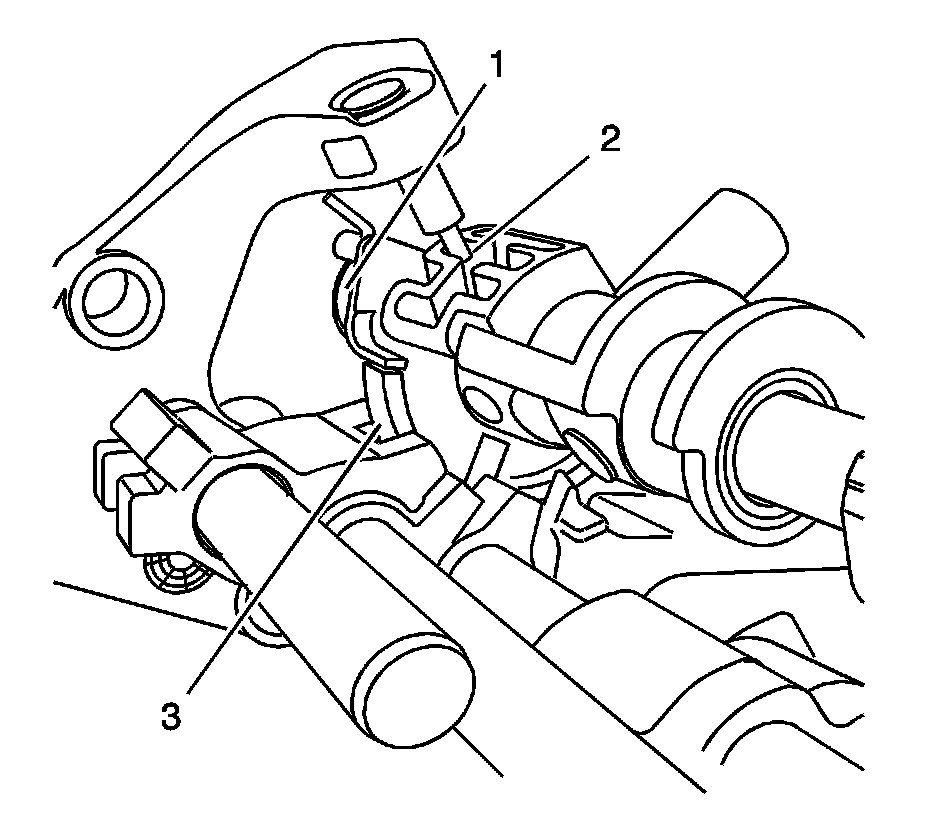 1
2
3