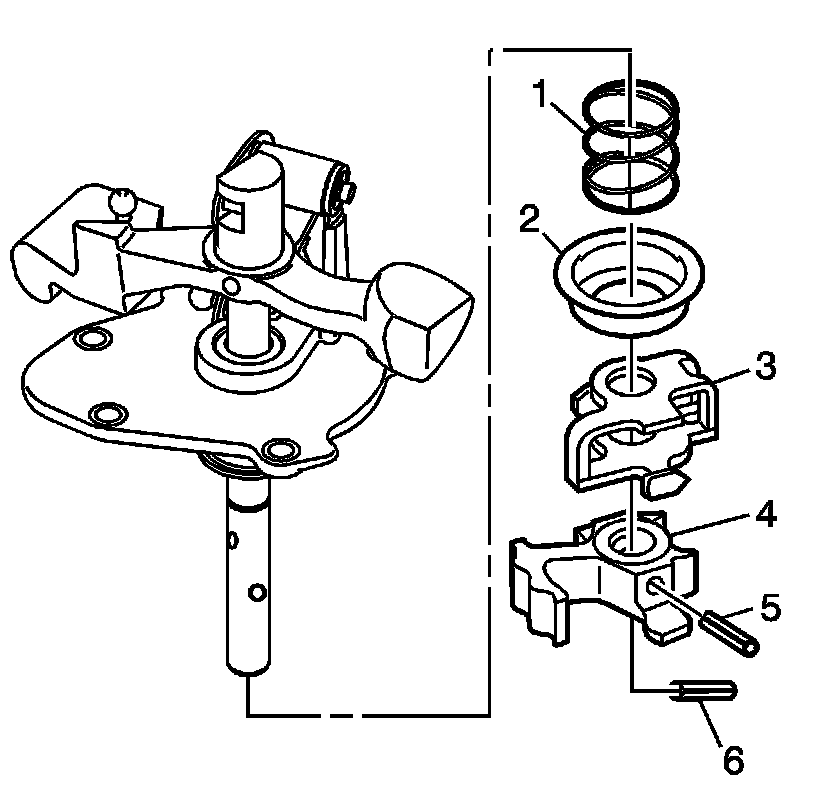 1
2
3
4
5
6