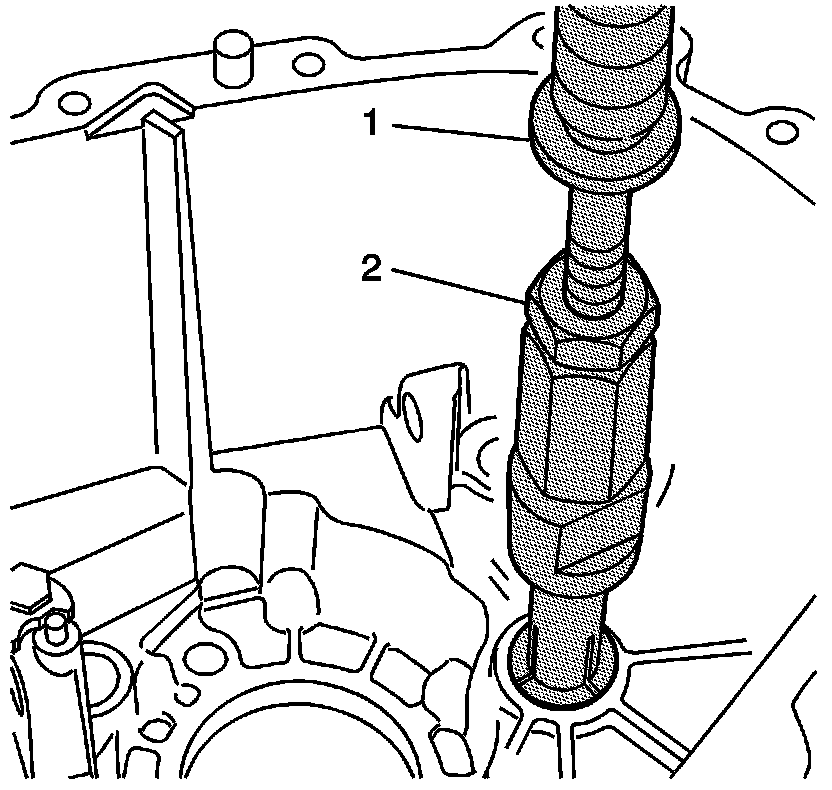 1
2