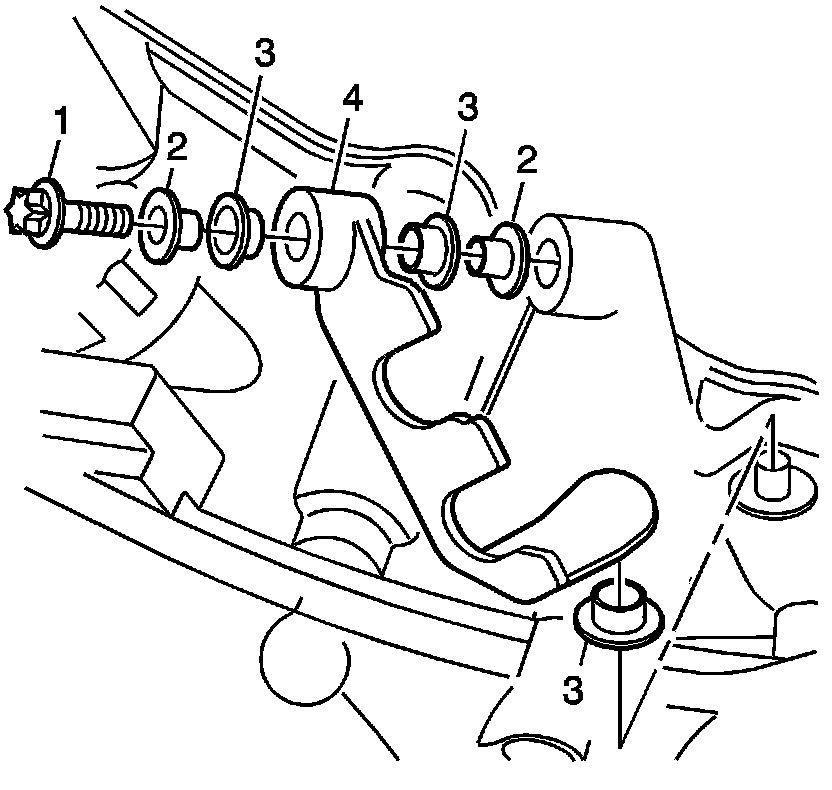 1
2
3
4
3
2
3