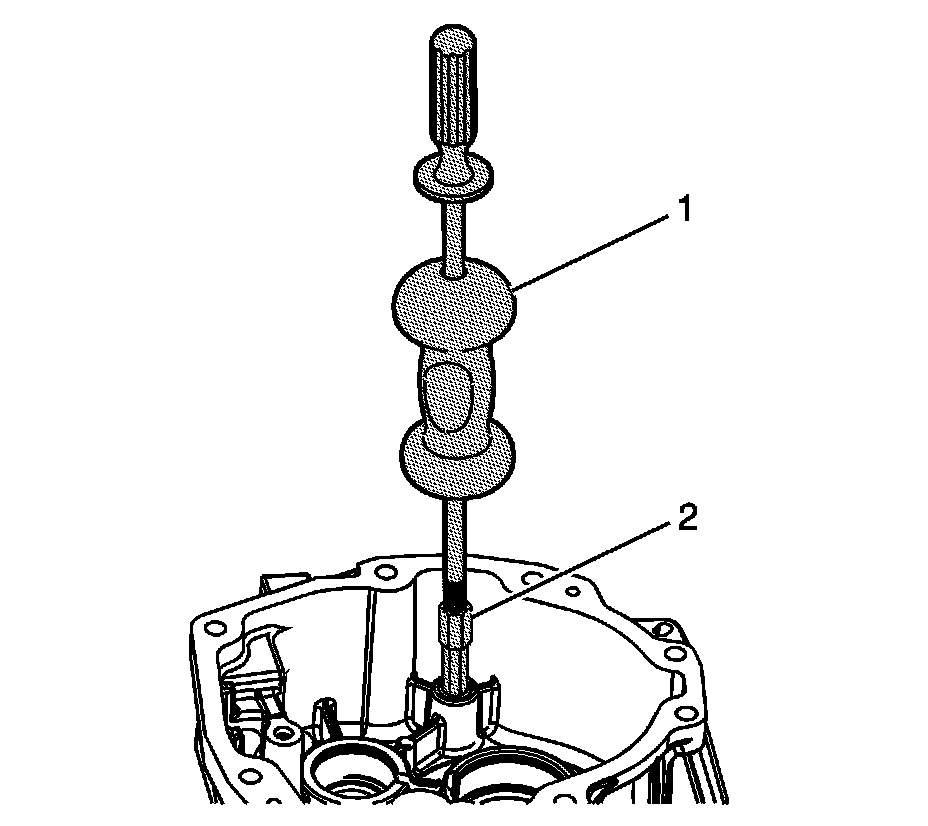 1

2