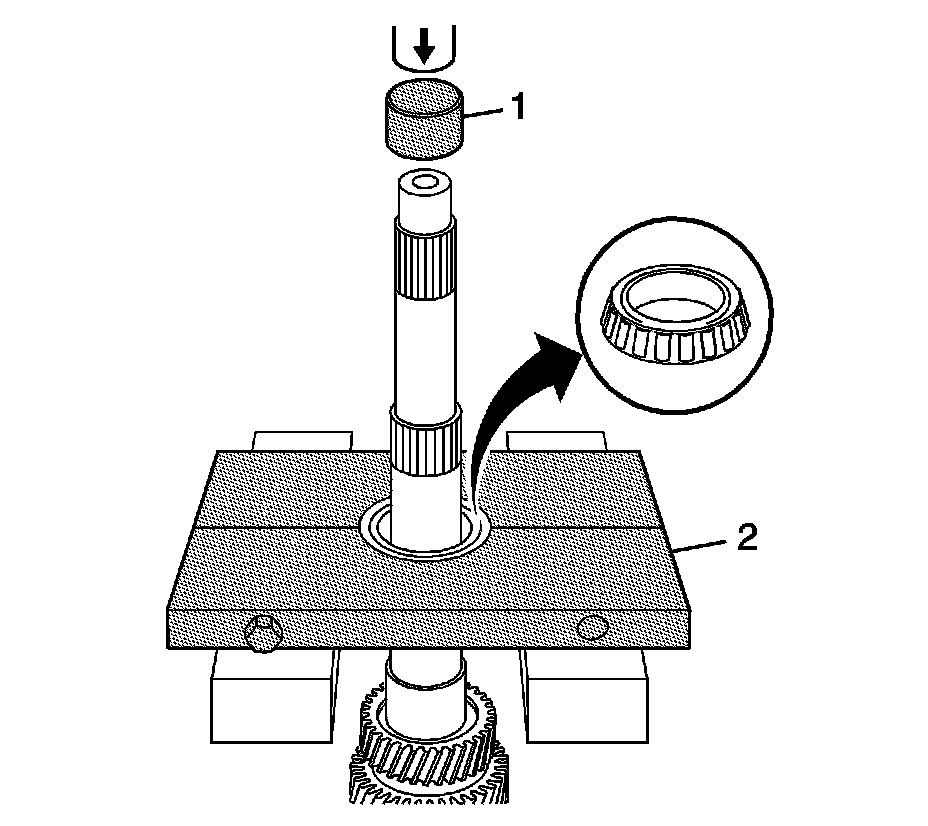 1

2