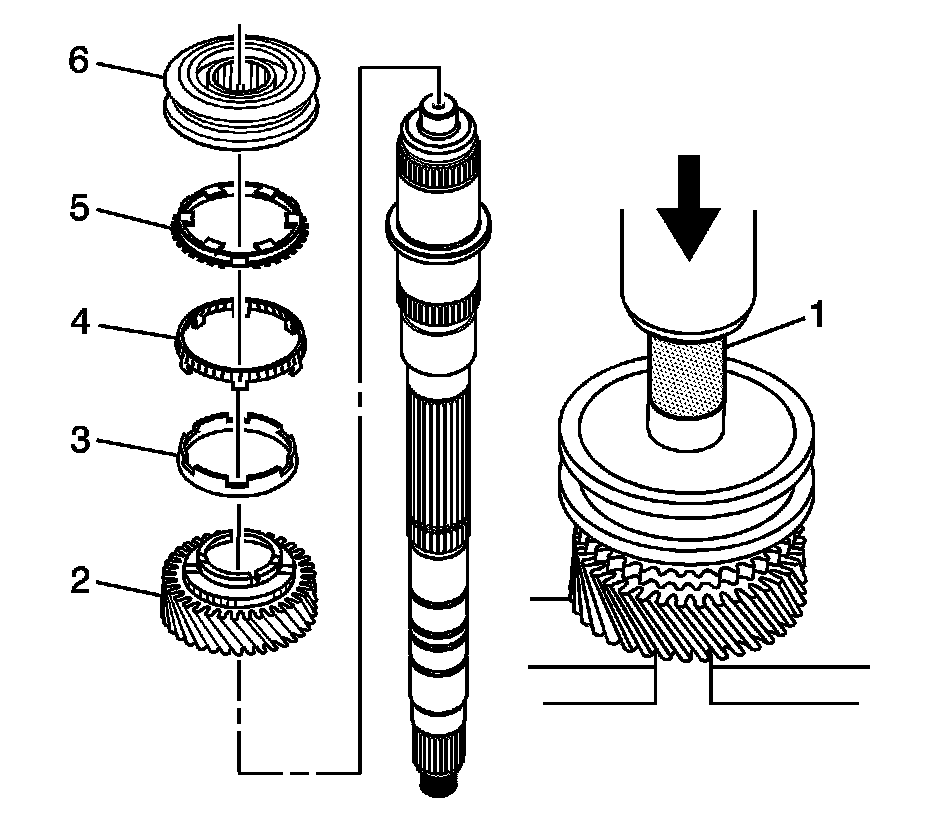 6
5
4
3
2
1