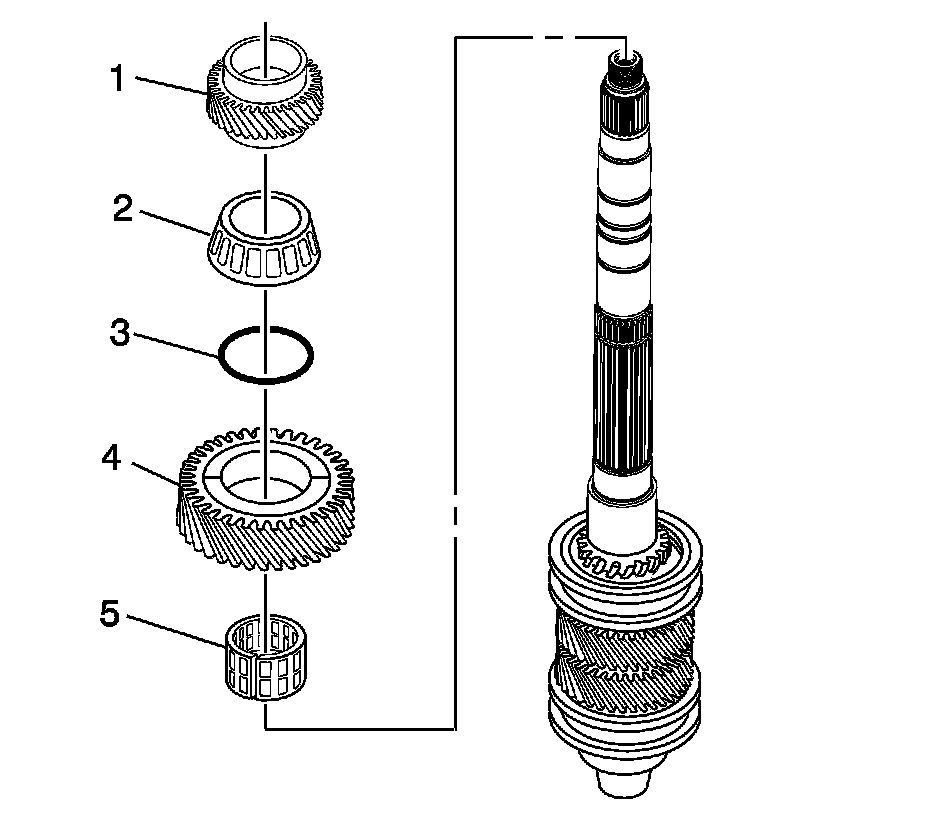 1
2
3
4
5