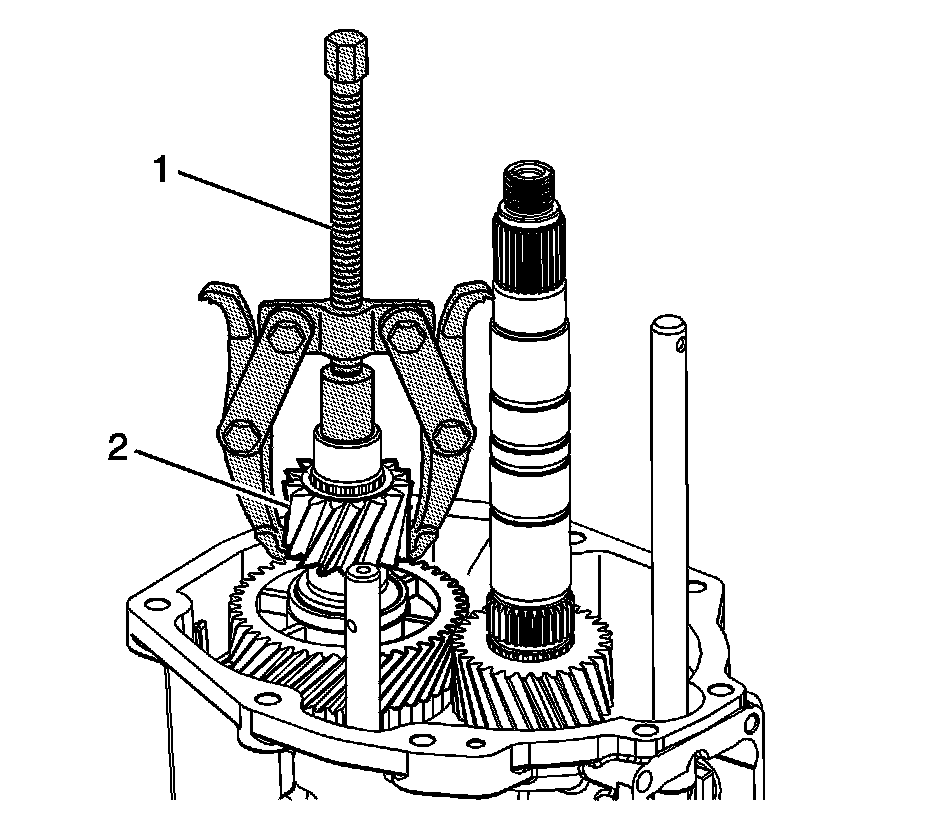 1
2