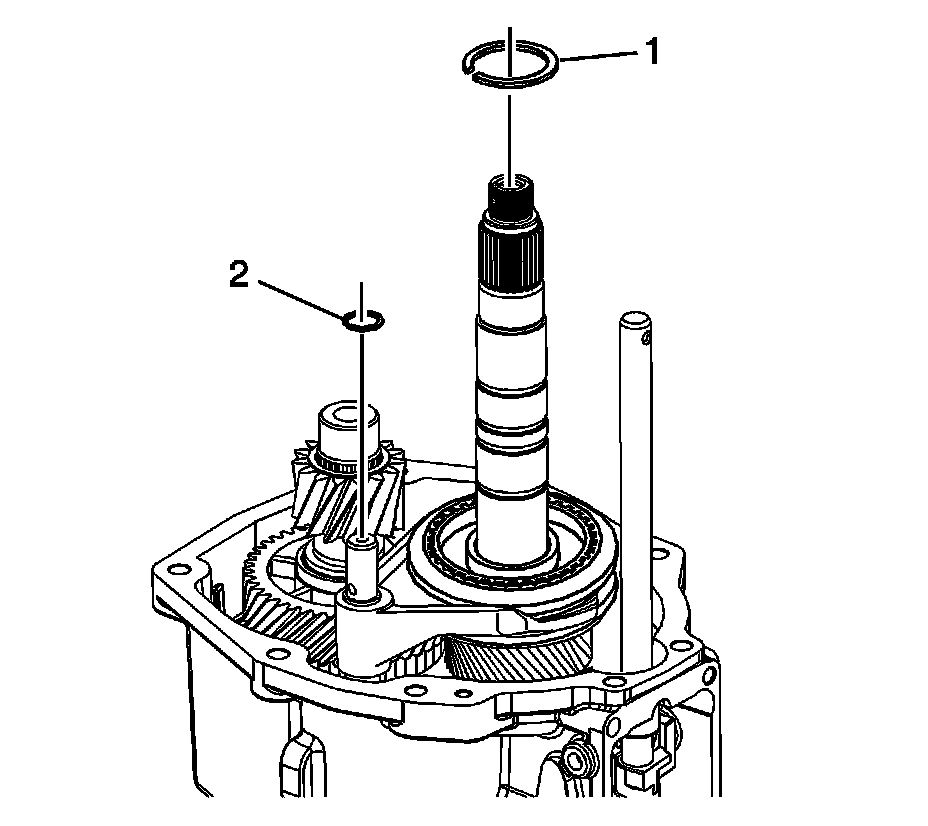 1

2