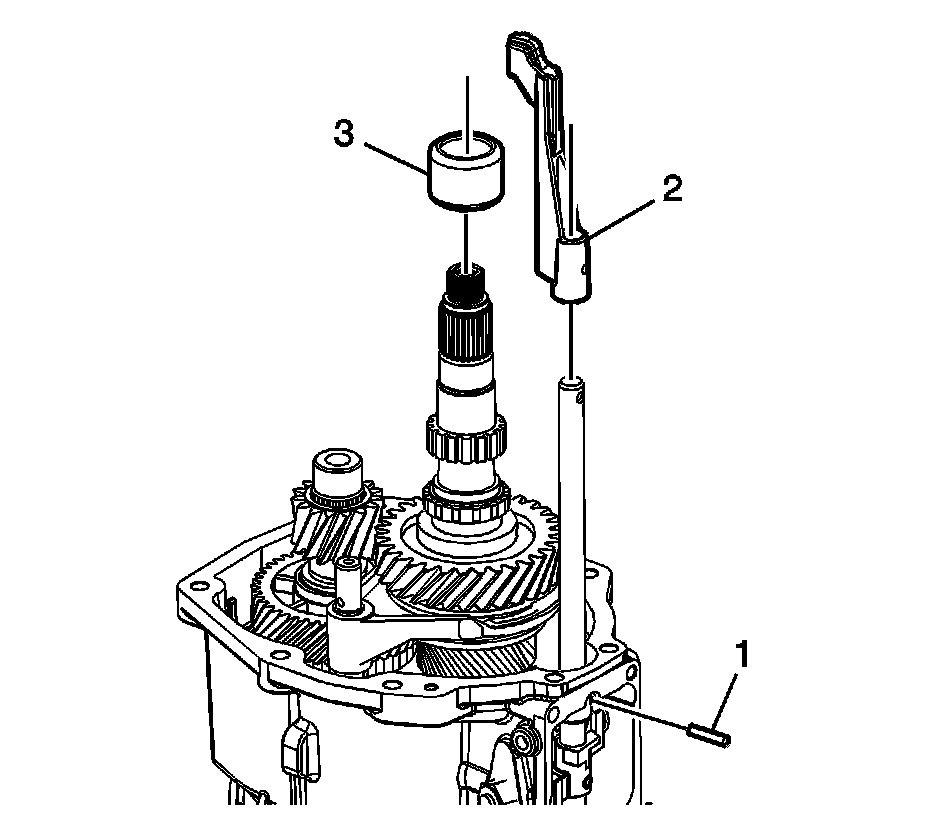 3
2
1