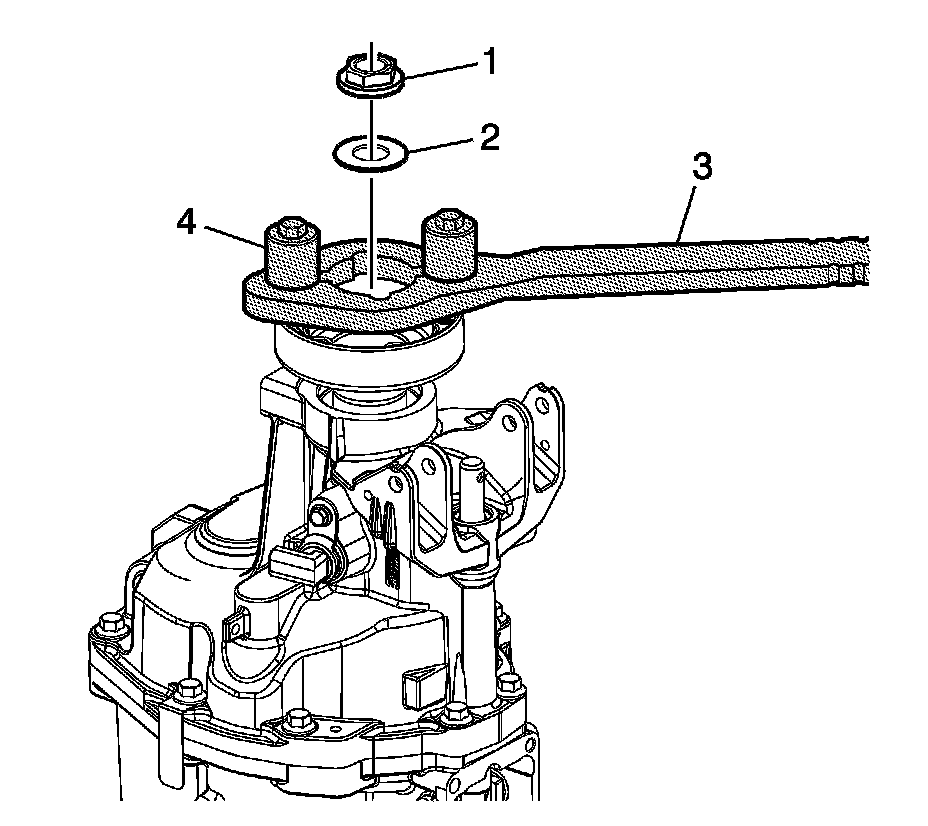 1
2
3
4