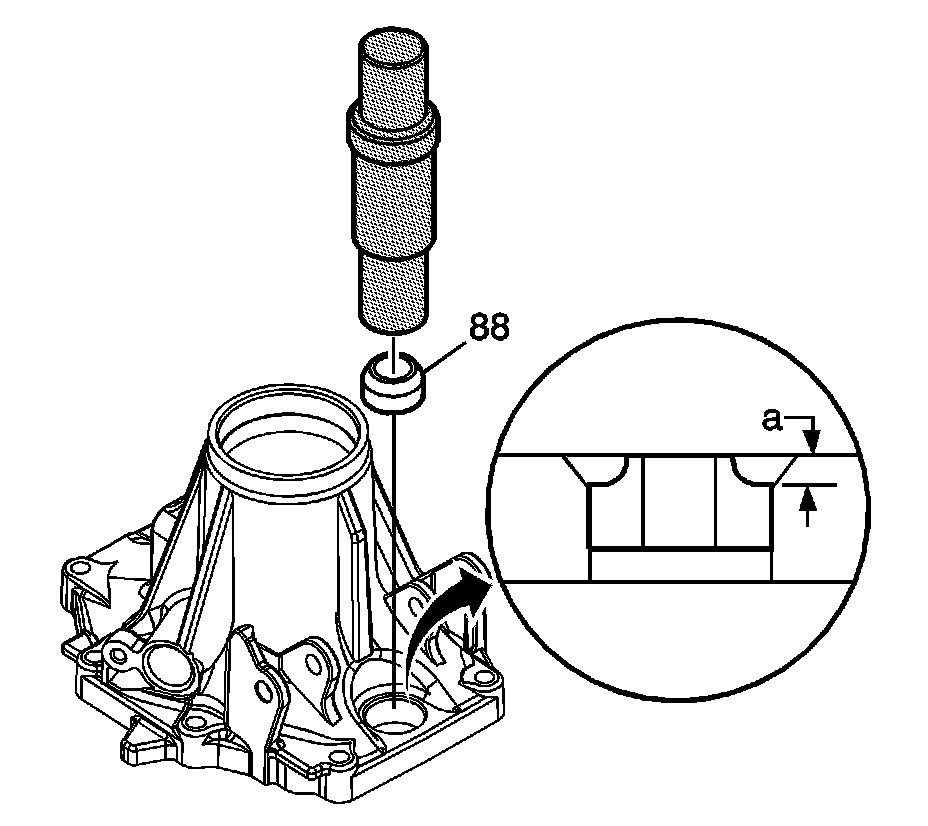 88

a