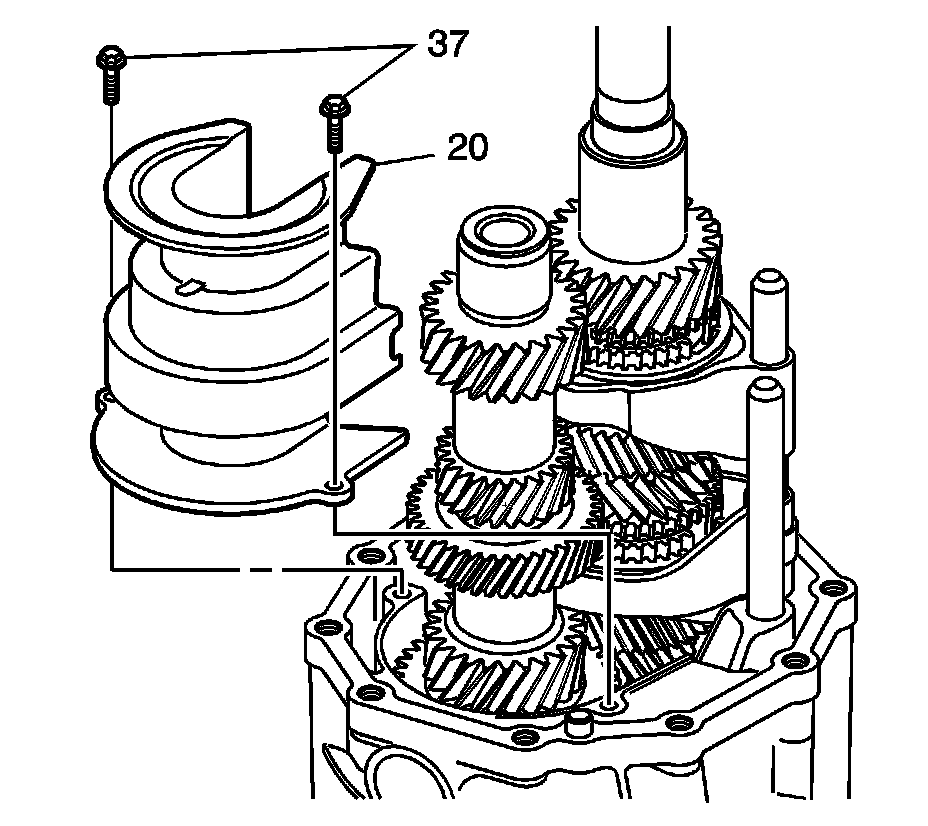 37
20