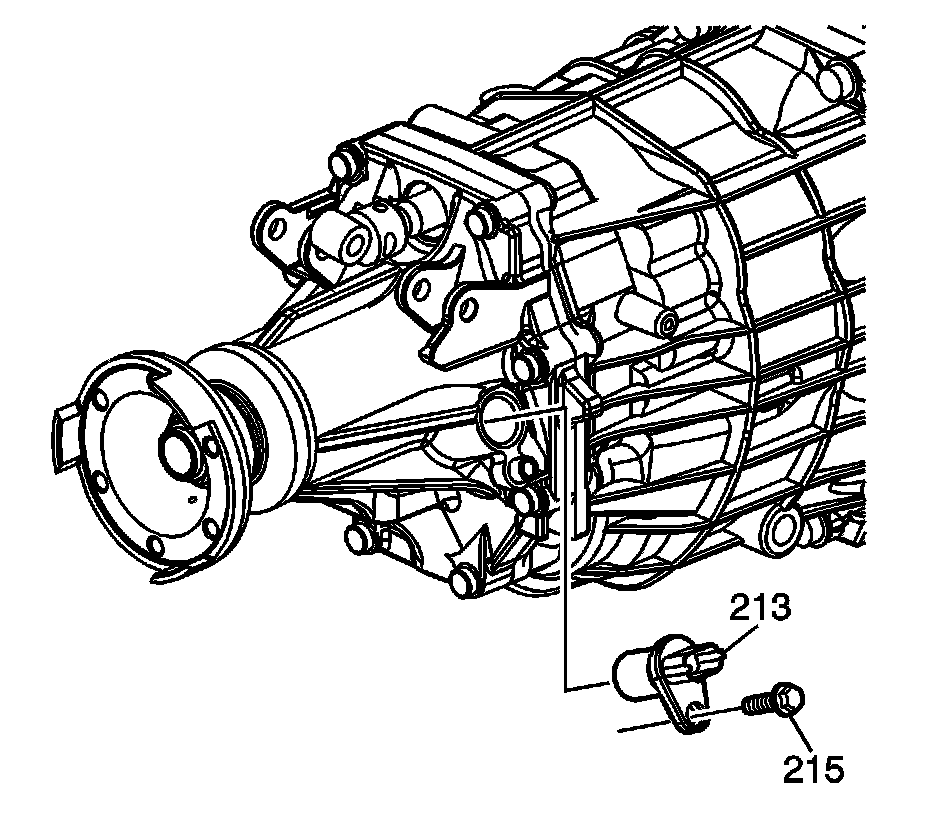 213
215