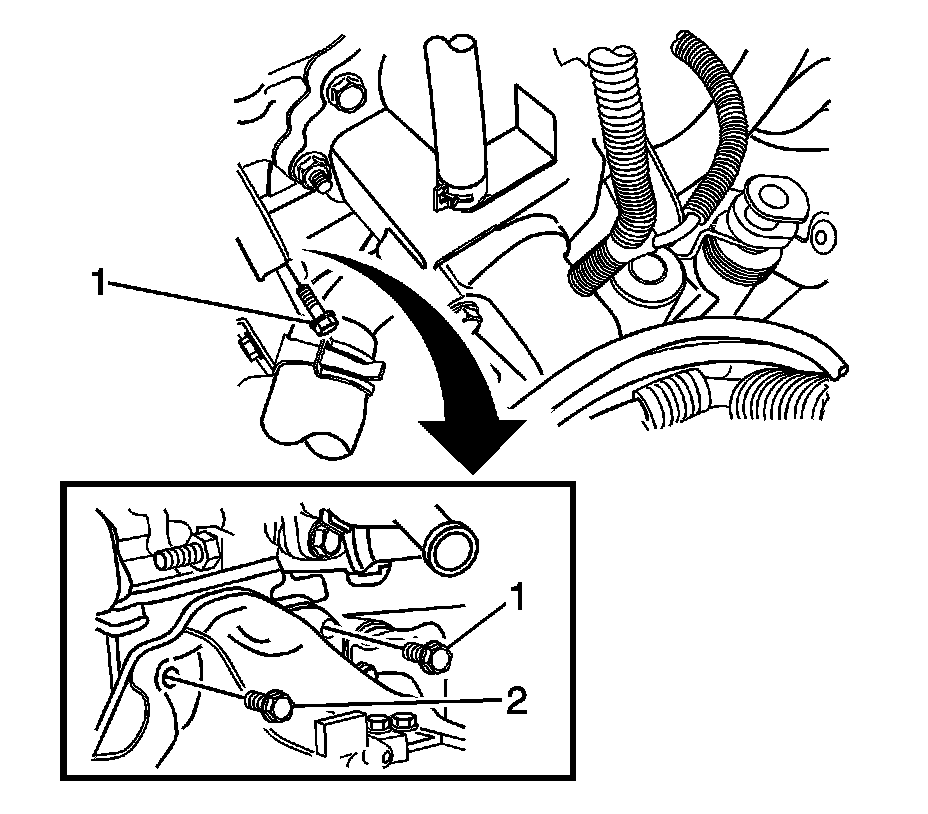 1

1

2