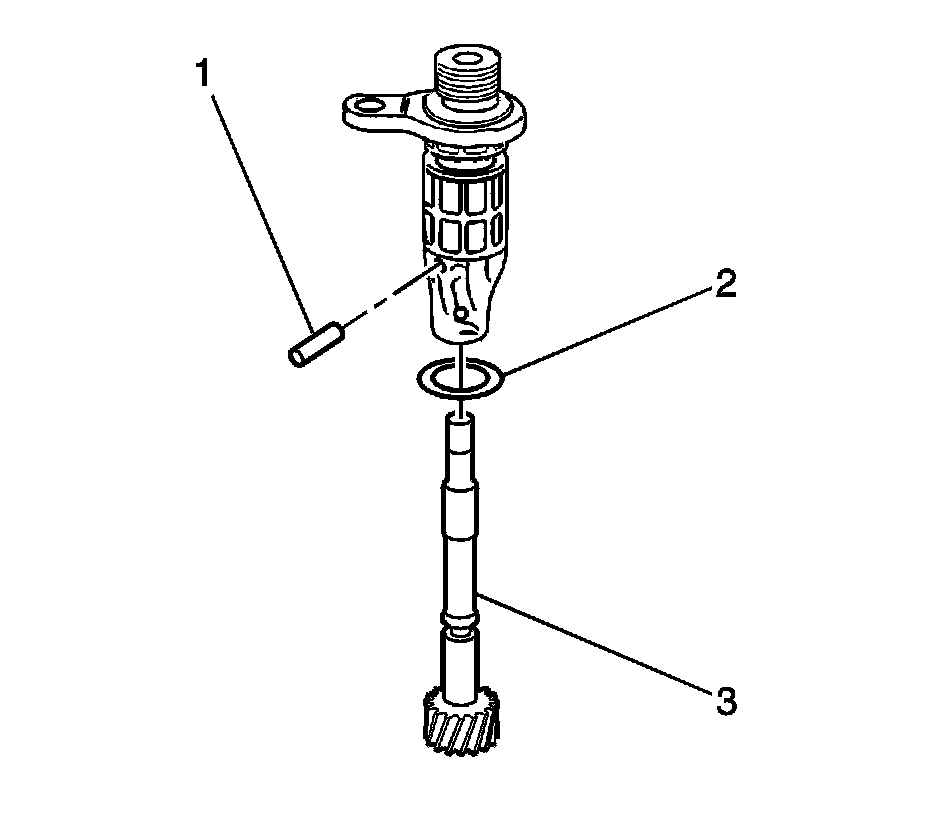 1
2
3