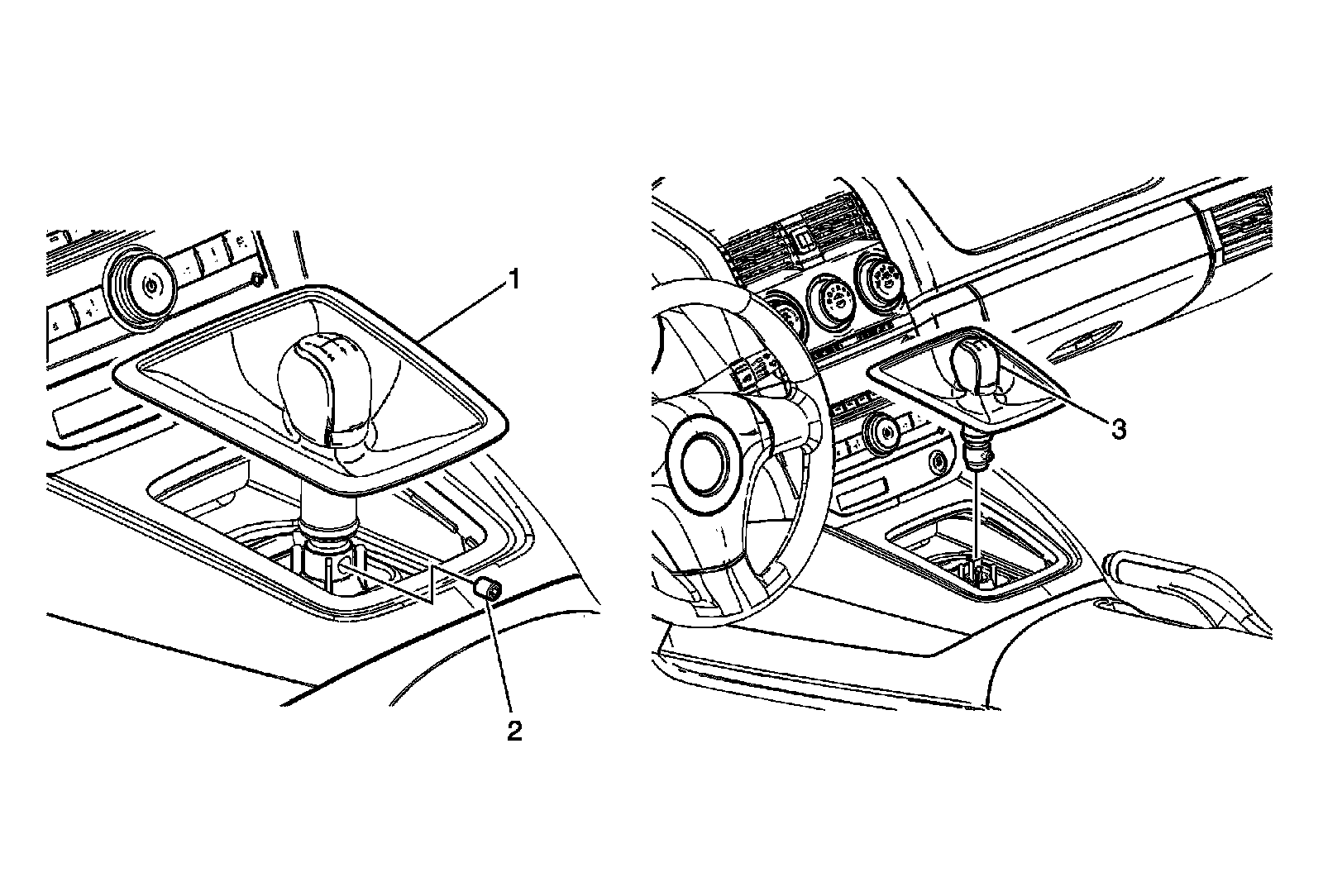 1

2

3