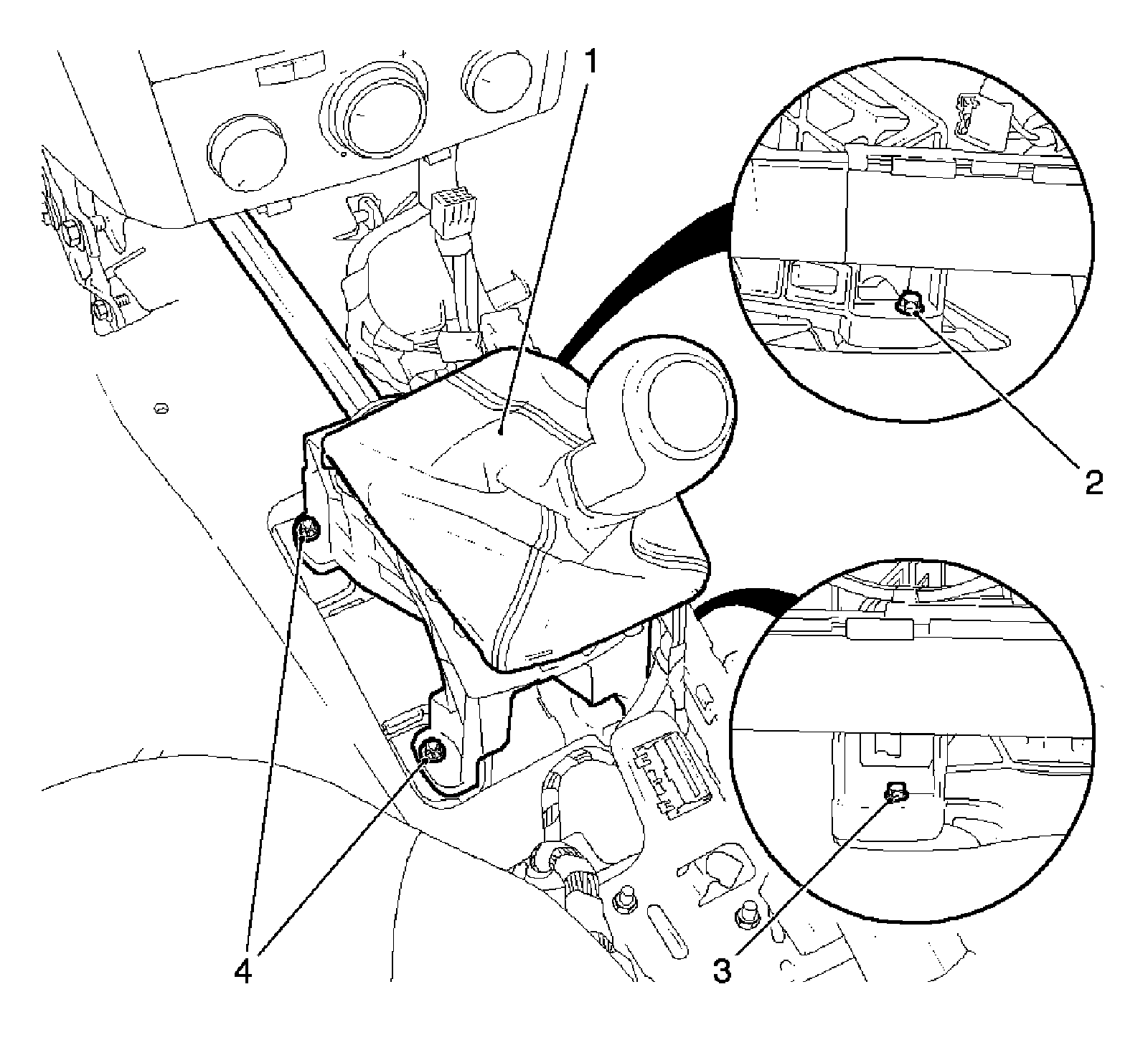 1
2
4
3