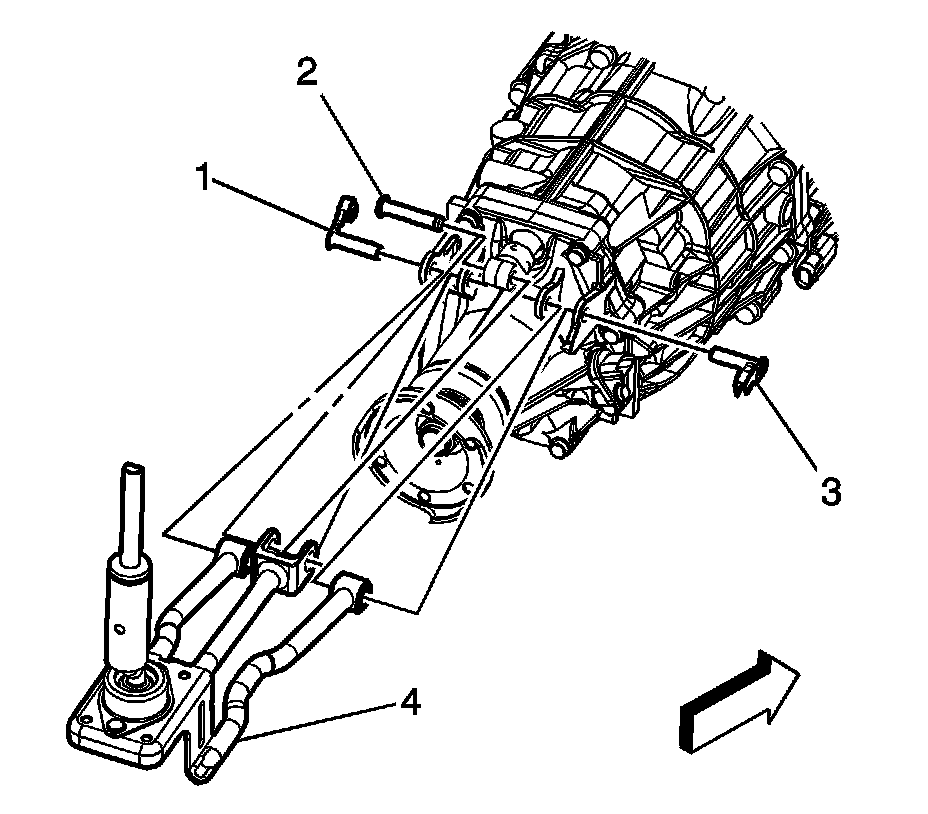 2
1
3
4