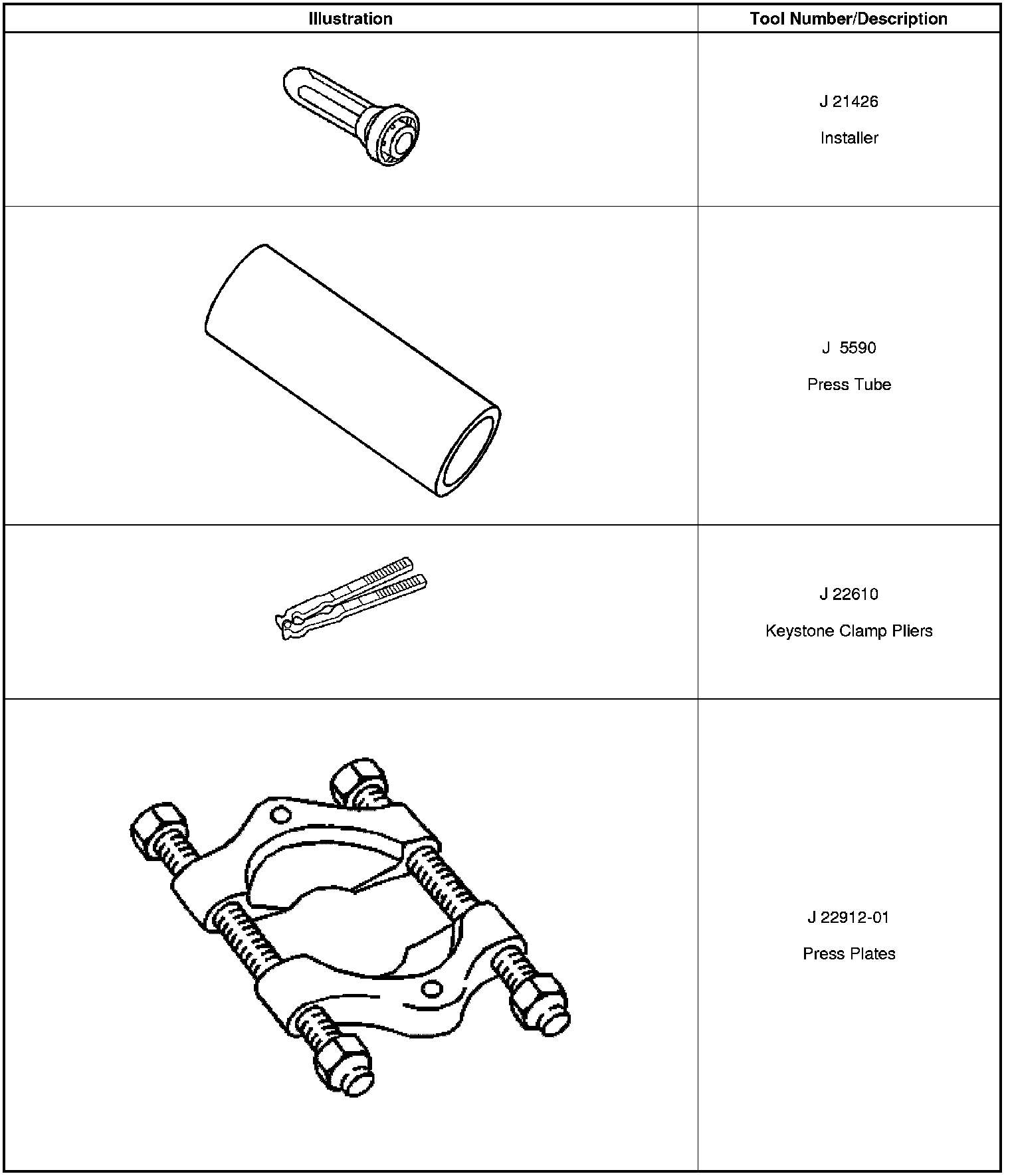 | Illustration | Tool Number/Description |
|---|---|
| | J 21426 Installer |
| | J 5590 Press Tube |
| | J 22610 Keystone Clamp Pliers |
| | J 22912-01 Press Plates |