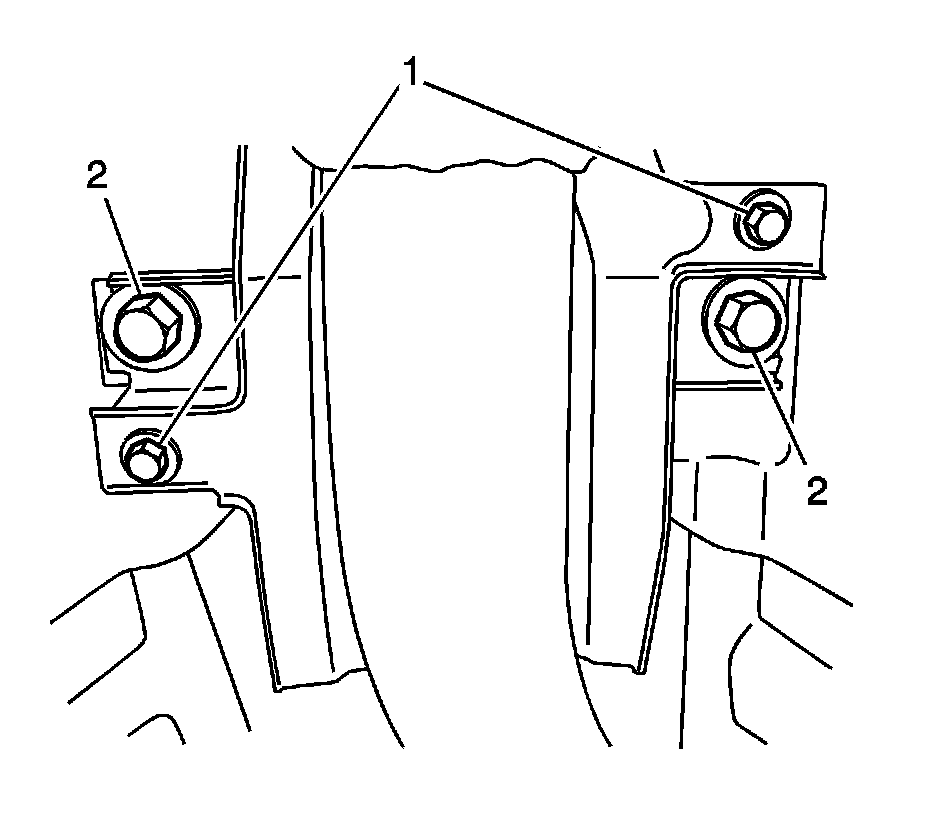 1
2
2