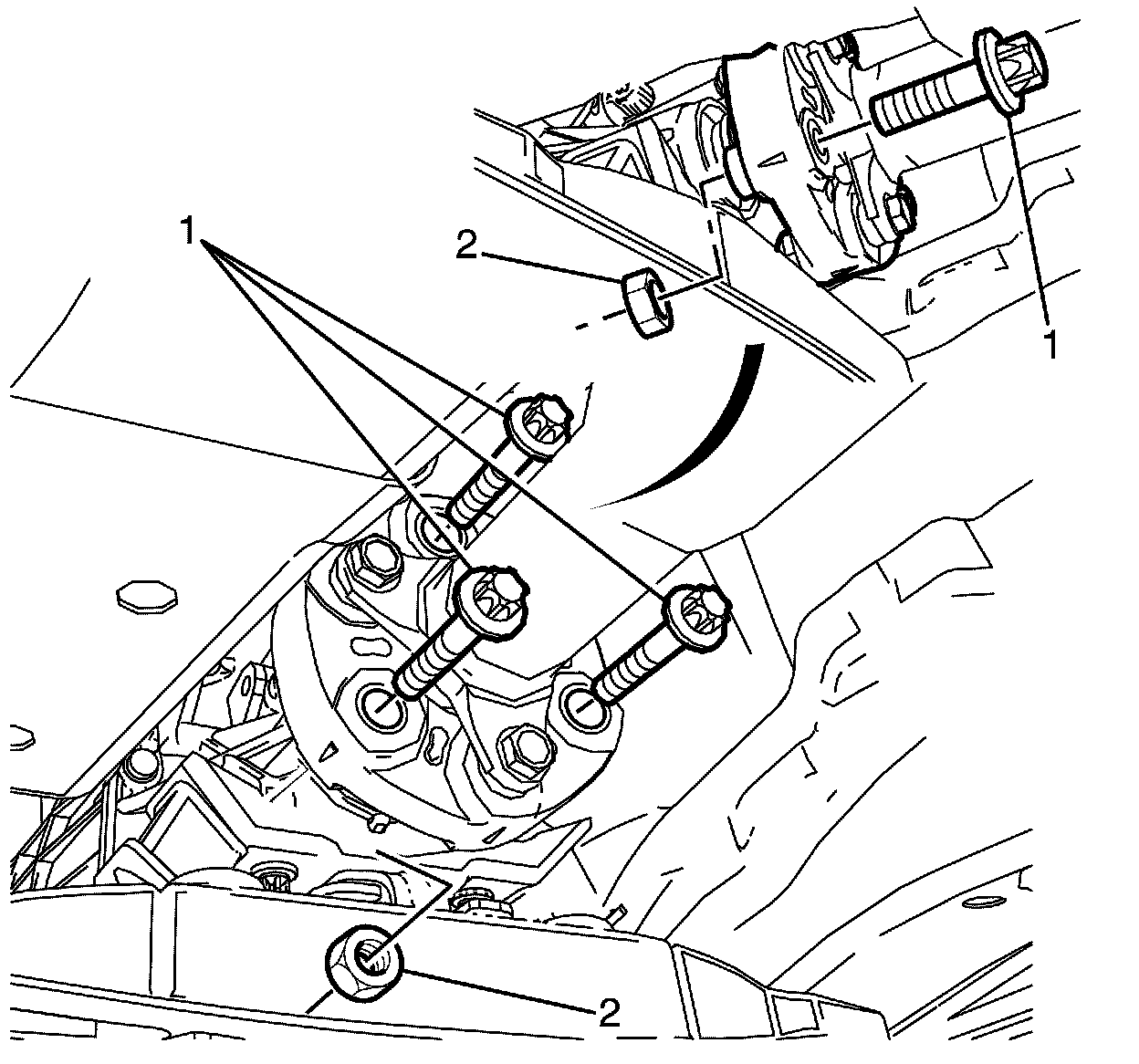 1
2
1
2