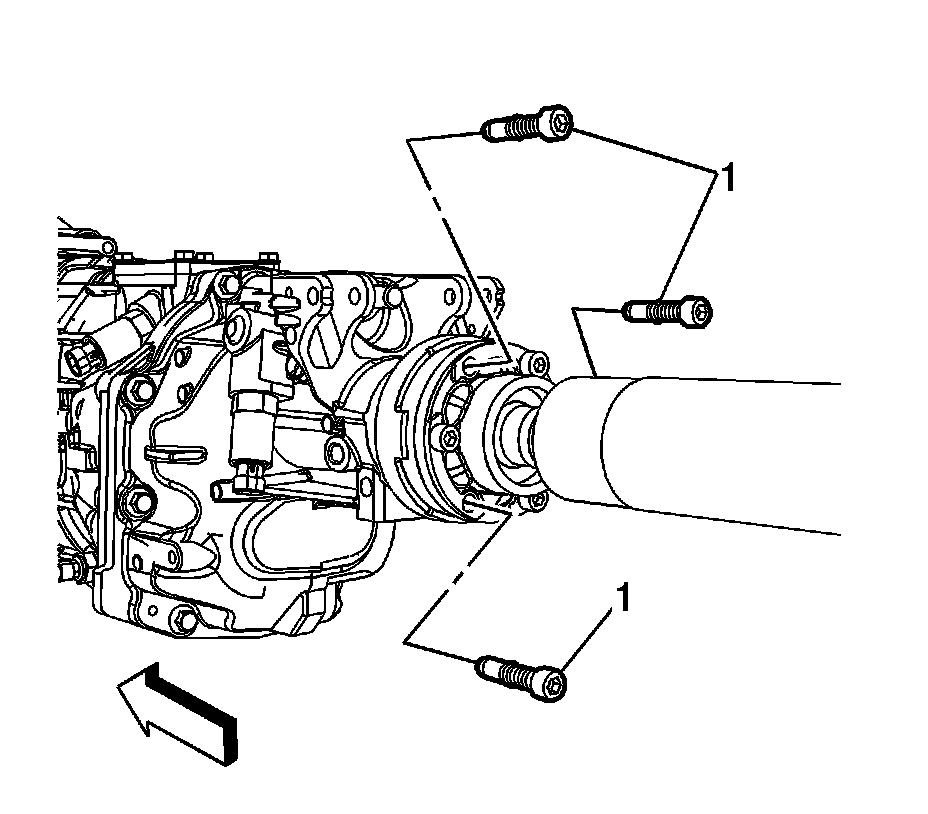 1

1