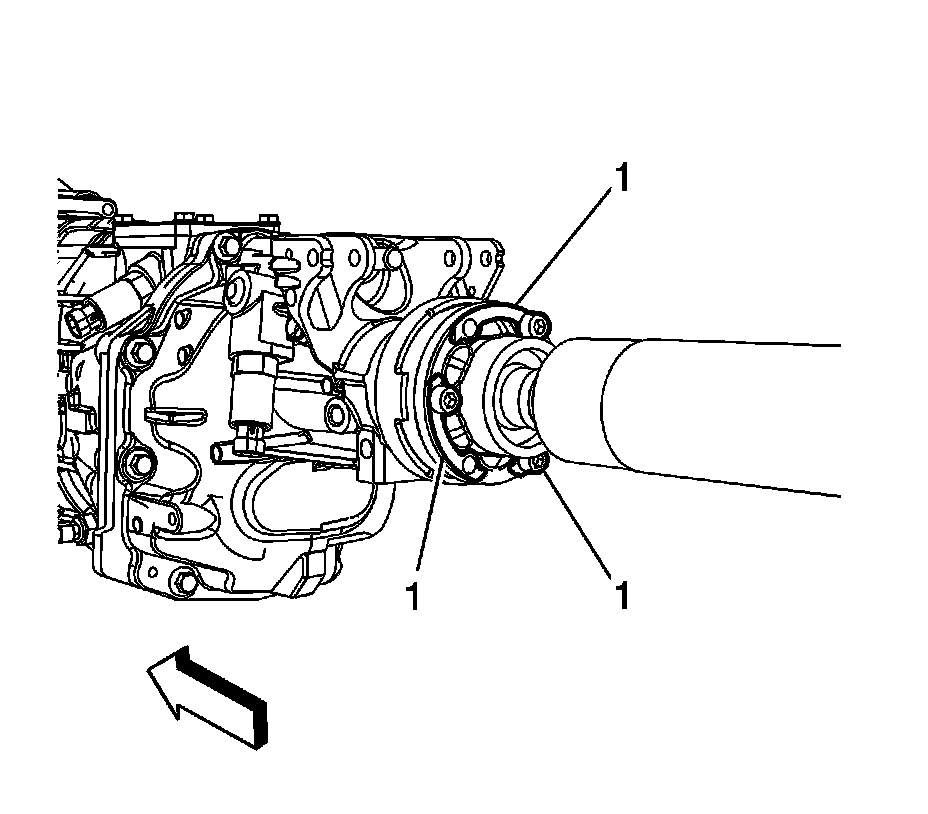 1
1
1