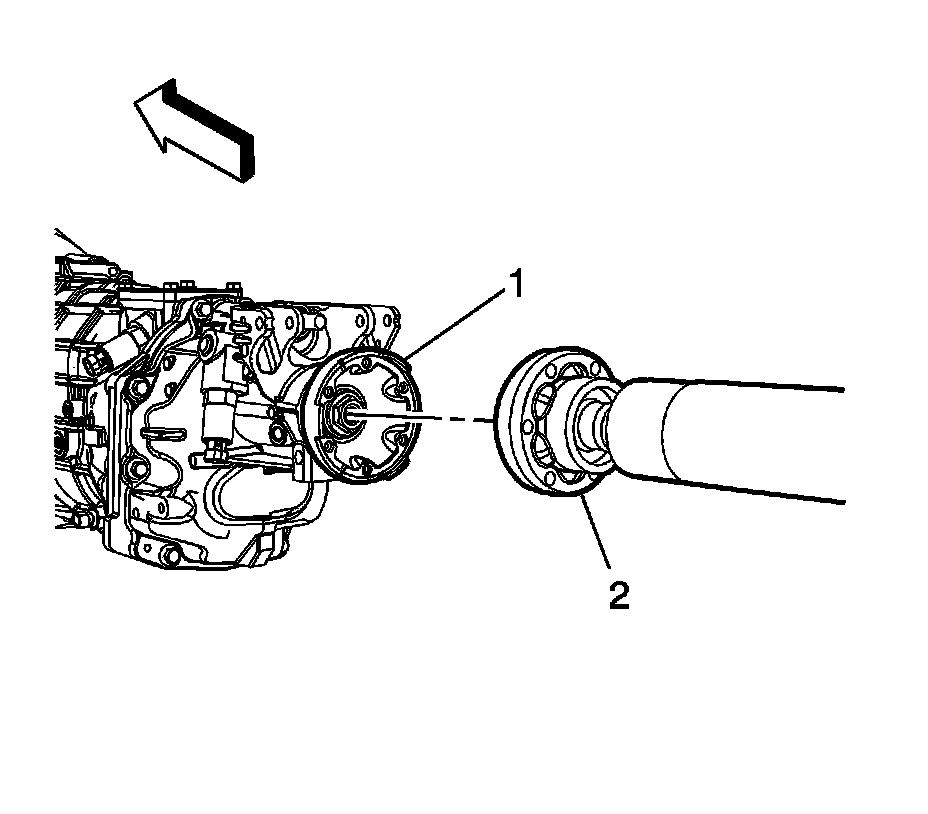 1

2