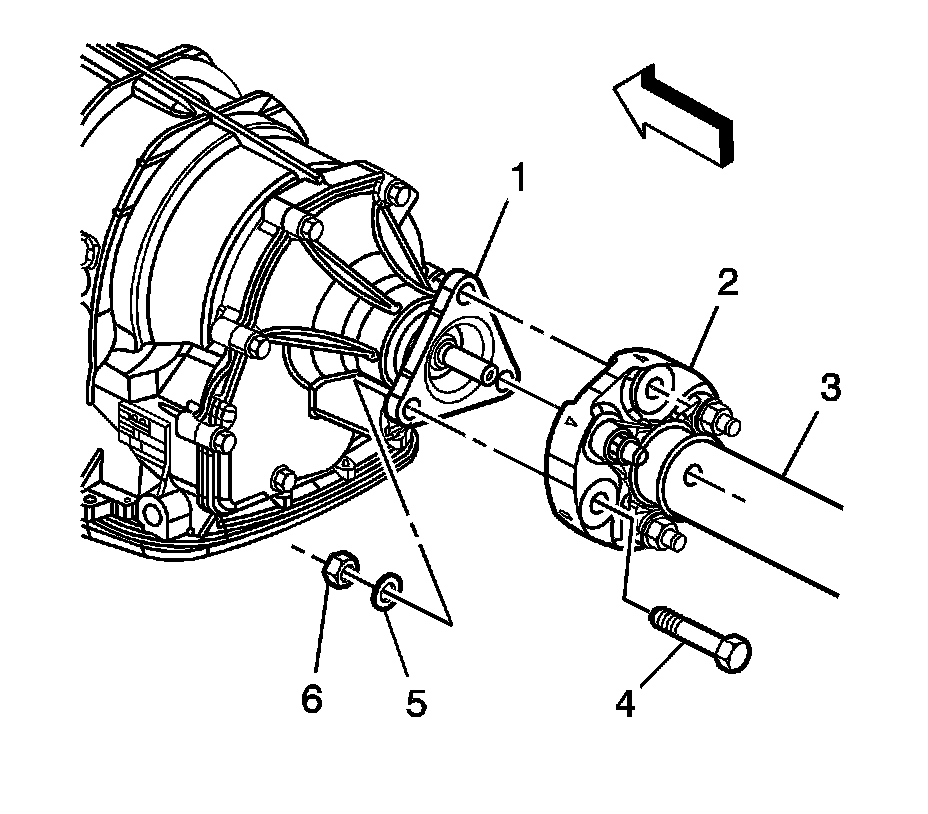 1
2
3
6
5
4