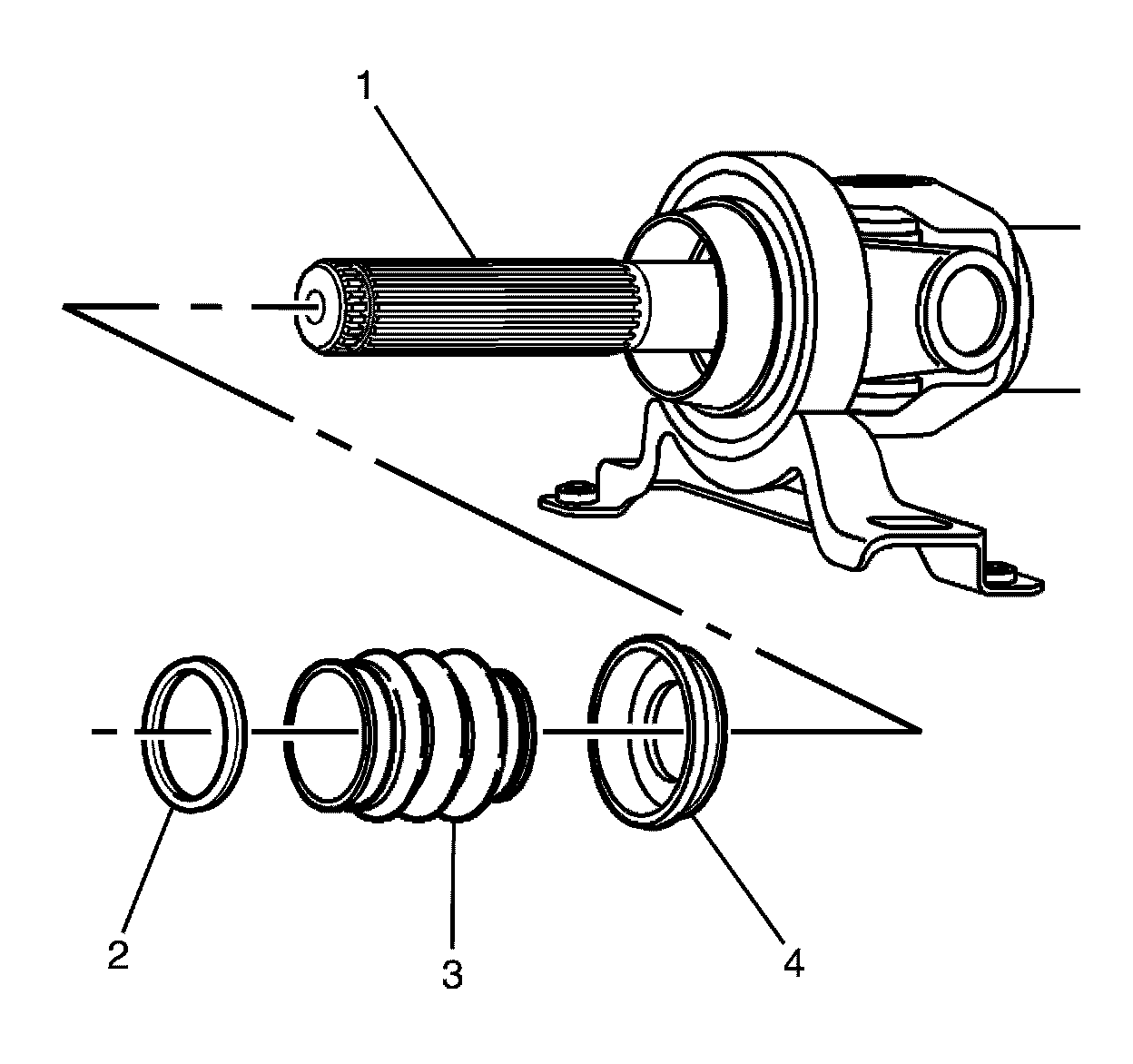 1
2
3
4