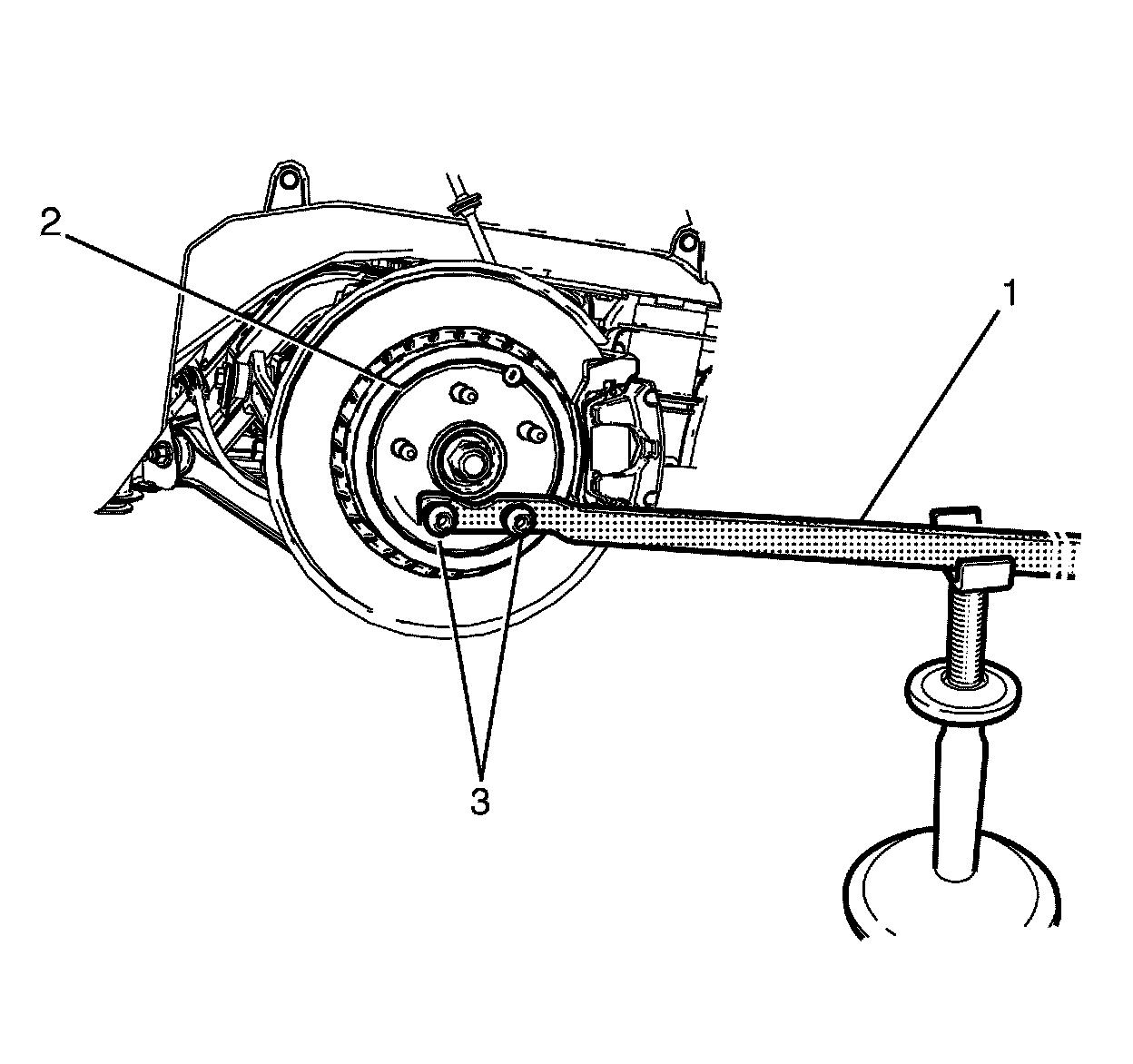 2
1
3