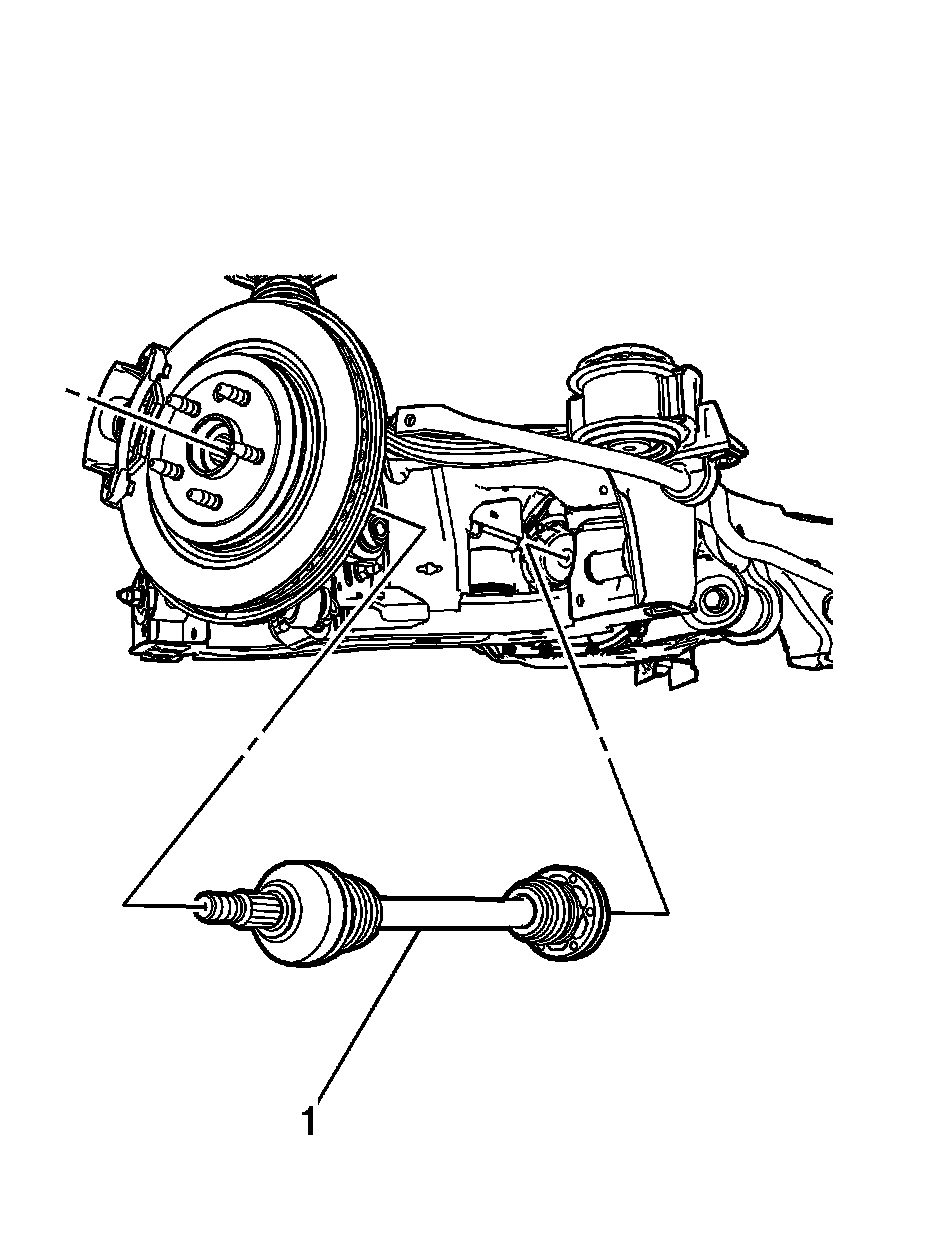 1