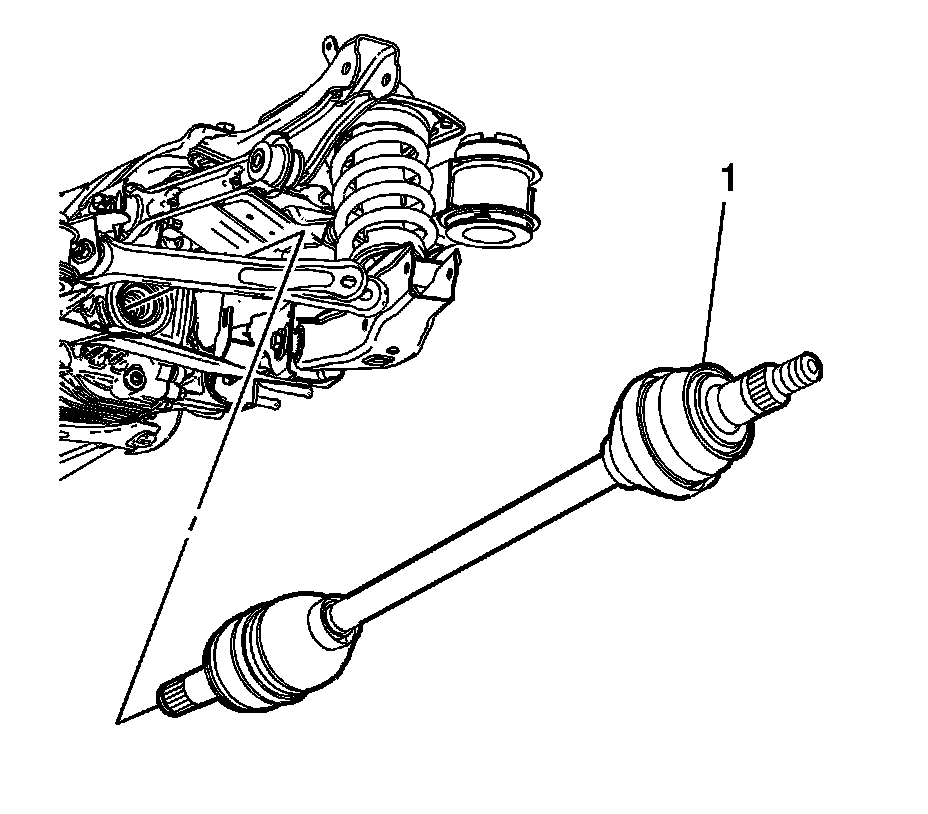 1