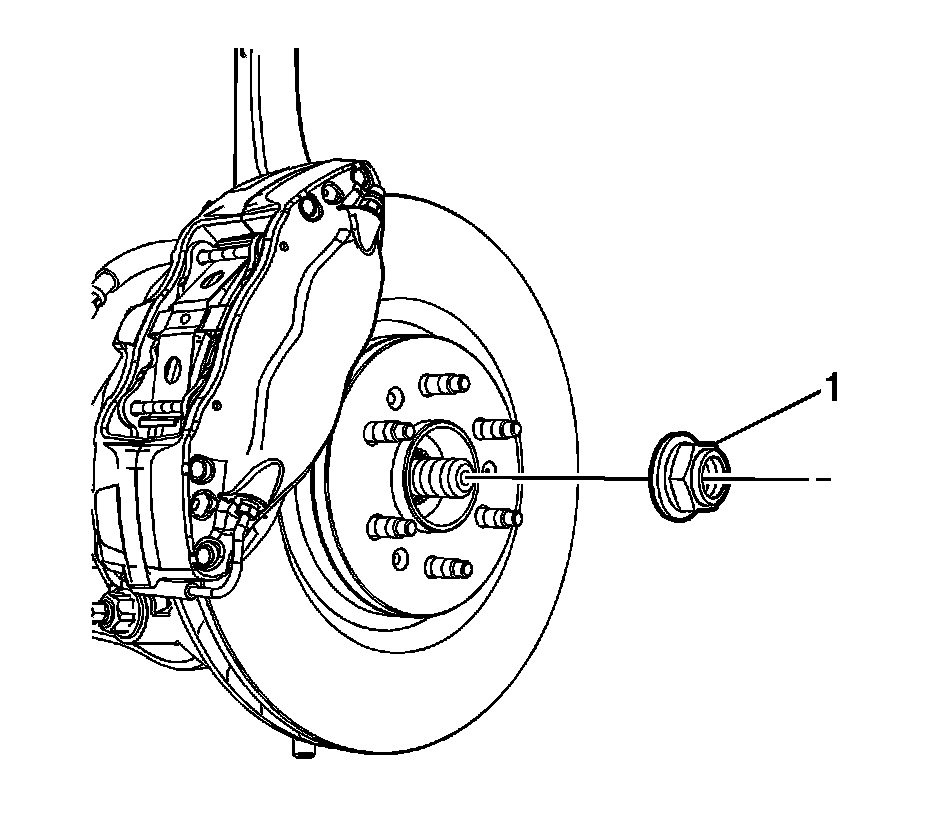 1