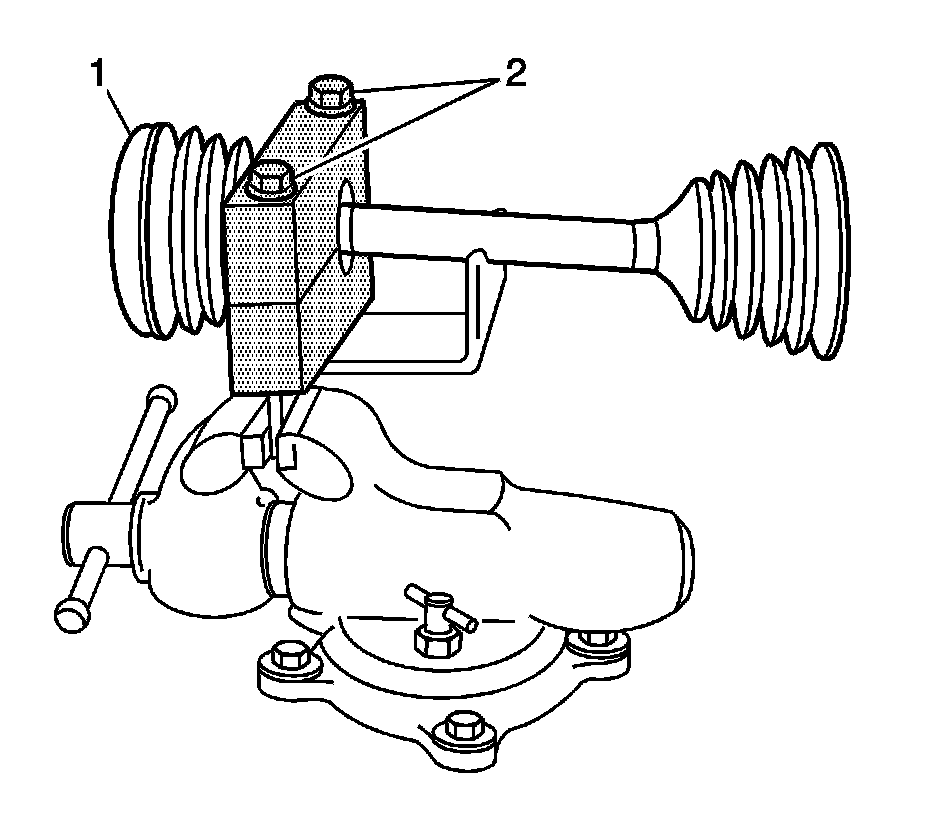 1
2