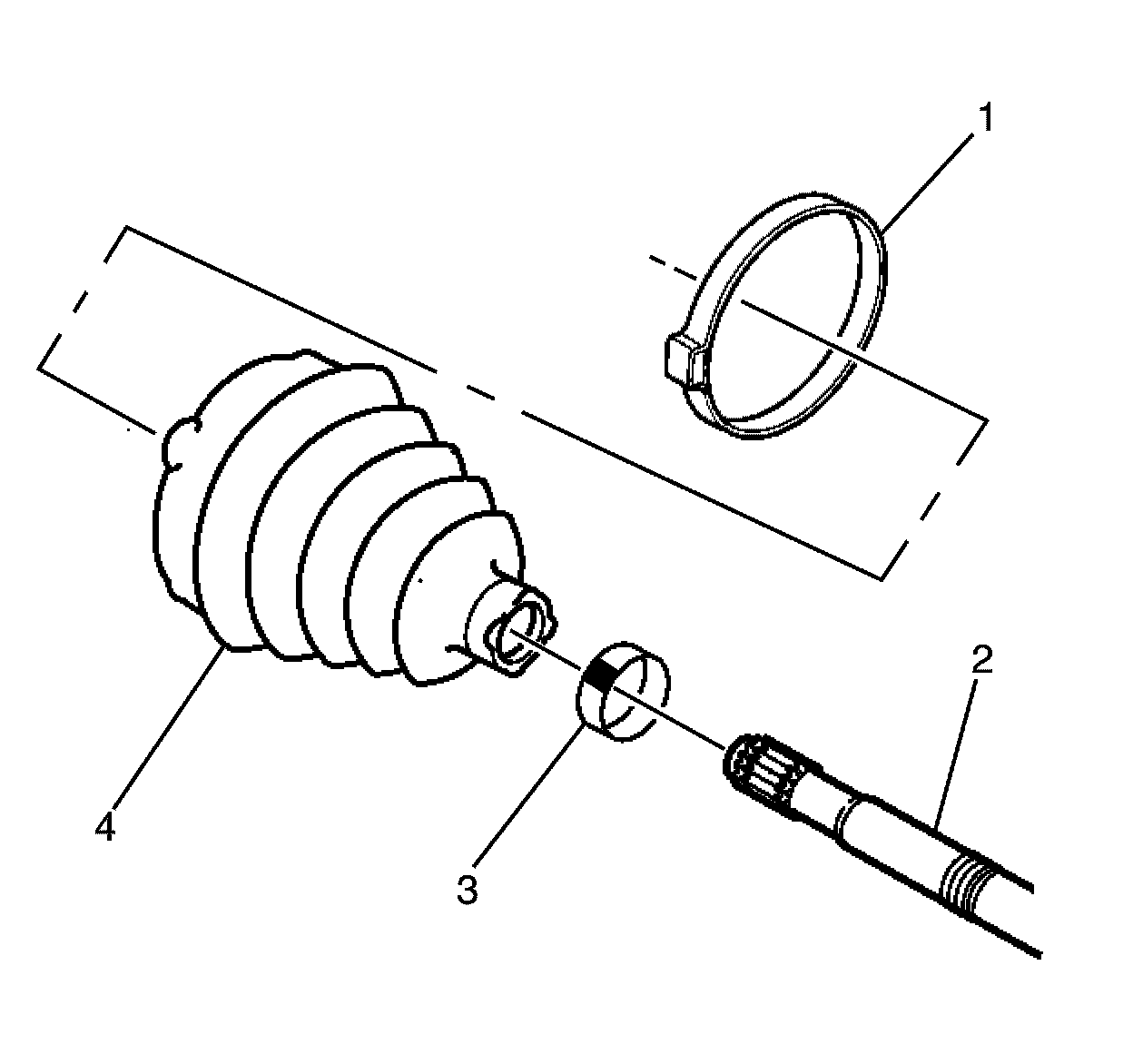 1
2
4
3