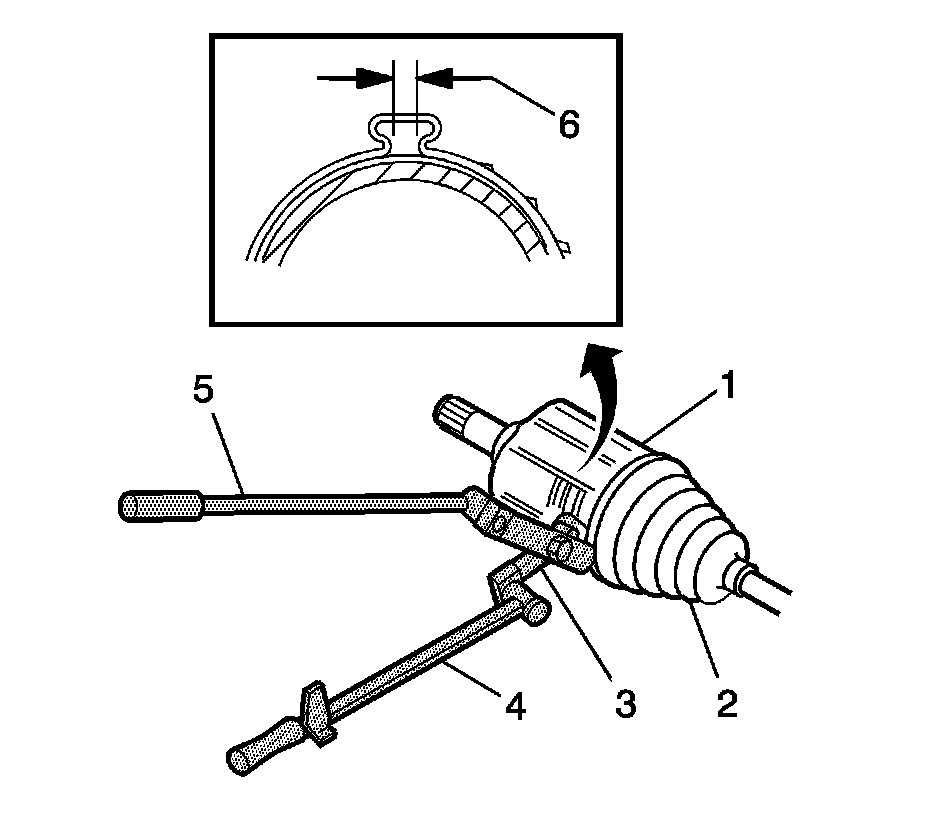 6
5
1
4
3
2